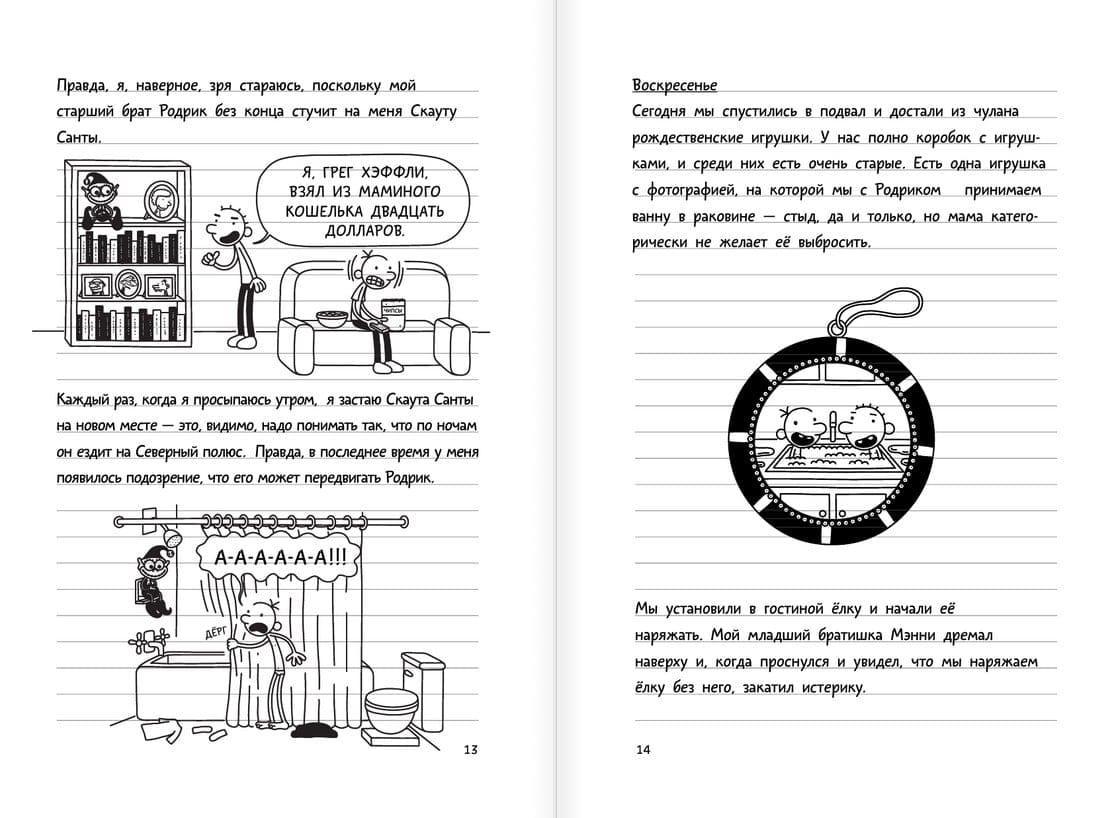 Правда, я, наверное, зря стараюсь, поскольку мой старший брат Родрик без конца стучит на меня Скауту Санты.

Я, ГРЕГ ХЭФФЛИ, ВЗЯЛ ИЗ МАМИНОГО КОШЕЛЬКА ДВАДЦАТЬ ДОЛЛАРОВ.

ЧИПСЫ

Каждый раз, когда я просыпаюсь утром, я застаю Скаута Санты на новом месте — это, видимо, надо понимать так, что по ночам он ездит на Северный полюс. Правда, в последнее время у меня появилось подозрение, что его может передвигать Родрик.

А-А-А-А-А-А!!!

ДЁРГ

13

Воскресенье
Сегодня мы спустились в подвал и достали из чулана рождественские игрушки. У нас полно коробок с игрушками, и среди них есть очень старые. Есть одна игрушка с фотографией, на которой мы с Родриком принимаем ванну в раковине — стыд, да и только, но мама категорически не желает её выбросить.

Мы установили в гостиной ёлку и начали её наряжать. Мой младший братишка Мэнни дремал наверху и, когда проснулся и увидел, что мы наряжаем ёлку без него, закатил истерику.

14