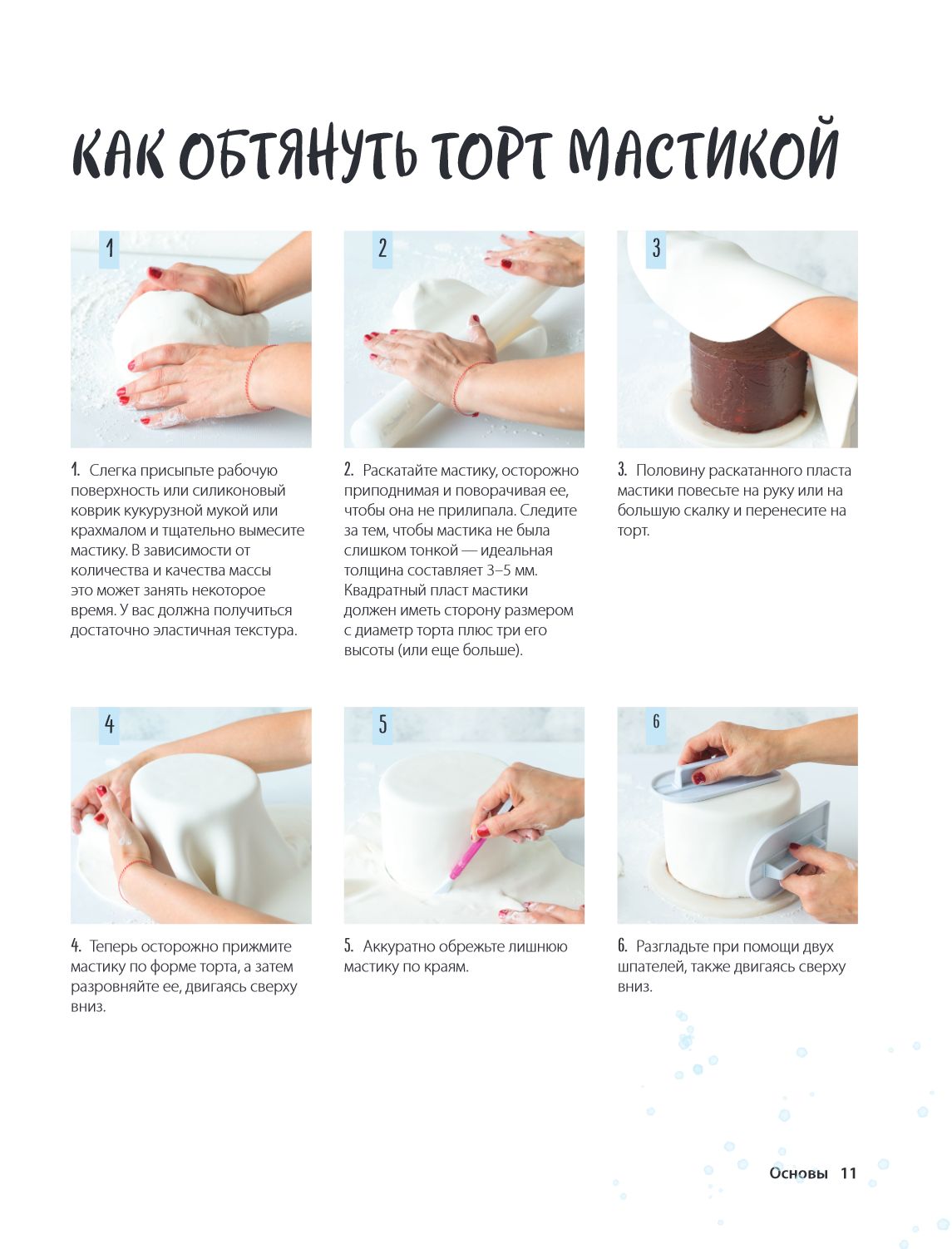 КАК ОБТЯНУТЬ ТОРТ МАСТИКОЙ

1

2

3

1. Слегка присыпьте рабочую поверхность или силиконовый коврик кукурузной мукой или крахмалом и тщательно вымесите мастику. В зависимости от количества и качества массы это может занять некоторое время. У вас должна получиться достаточно эластичная текстура.

2. Раскатайте мастику, осторожно приподнимая и поворачивая ее, чтобы она не прилипала. Следите за тем, чтобы мастика не была слишком тонкой — идеальная толщина составляет 3–5 мм. Квадратный пласт мастики должен иметь сторону размером с диаметр торта плюс три его высоты (или еще больше).

3. Половину раскатанного пласта мастики повесьте на руку или на большую скалку и перенесите на торт.

4

5

6

4. Теперь осторожно прижмите мастику по форме торта, а затем разровняйте ее, двигаясь сверху вниз.

5. Аккуратно обрежьте лишнюю мастику по краям.

6. Разгладьте при помощи двух шпателей, также двигаясь сверху вниз.

Основы 11