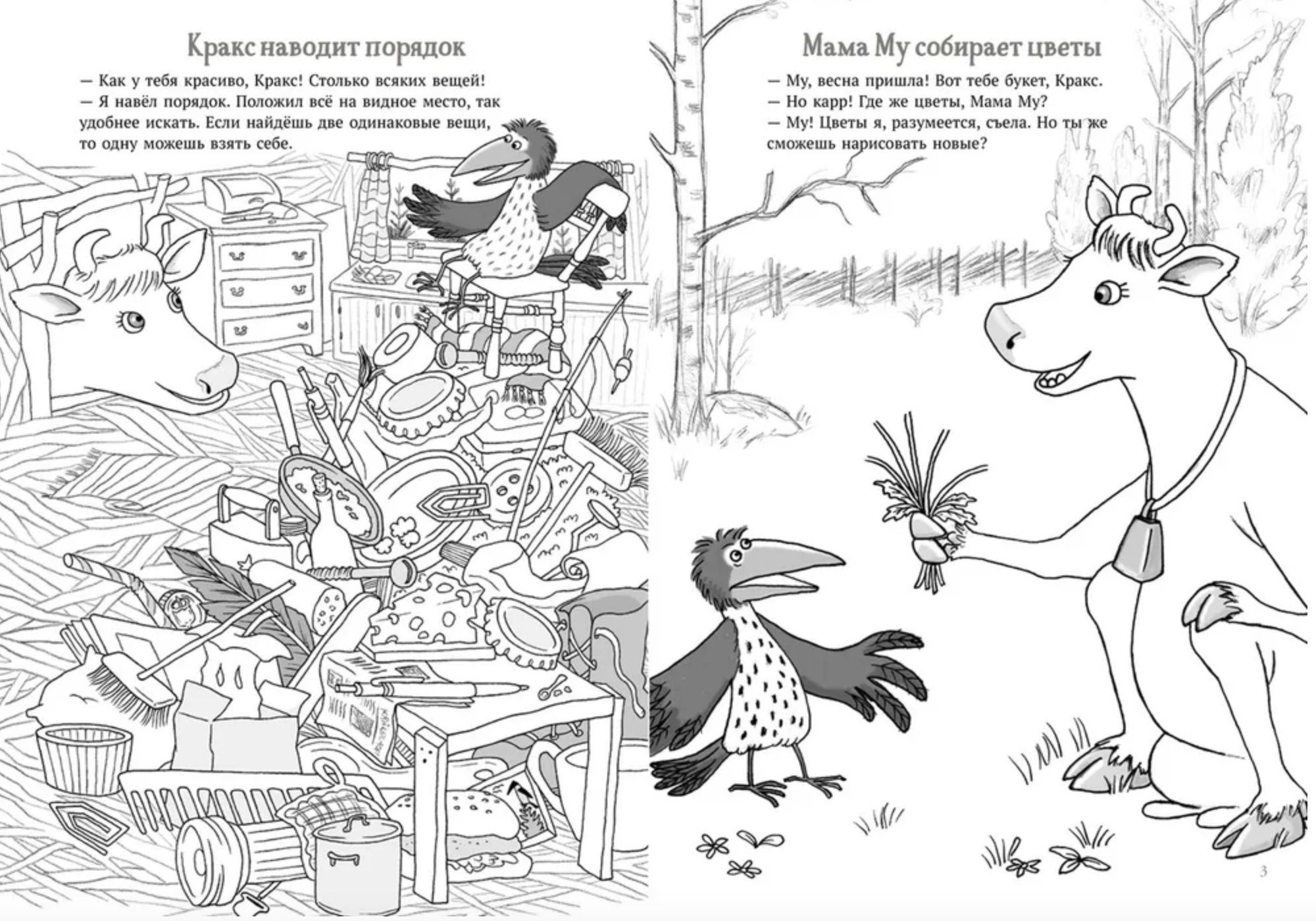 Кракс наводит порядок

— Как у тебя красиво, Кракс! Столько всяких вещей!
— Я навёл порядок. Положил всё на видное место, так удобнее искать. Если найдёшь две одинаковые вещи, то одну можешь взять себе.

Мама Му собирает цветы

— Му, весна пришла! Вот тебе букет, Кракс.
— Но карр! Где же цветы, Мама Му?
— Му! Цветы я, разумеется, съела. Но ты же сможешь нарисовать новые?

3