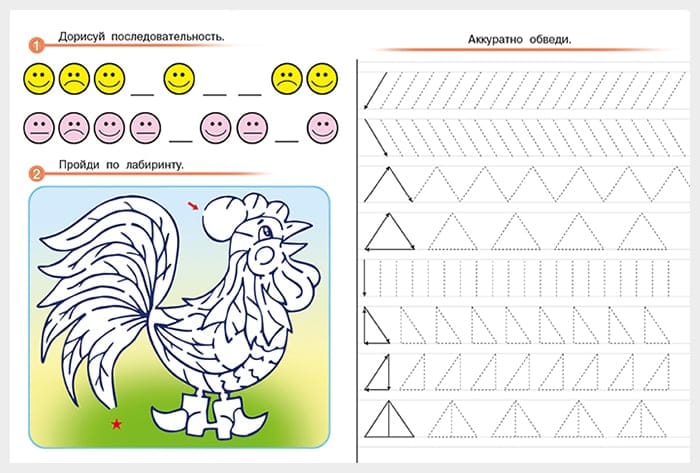 1 Дорисуй последовательность.

2 Пройди по лабиринту.

Аккуратно обведи.