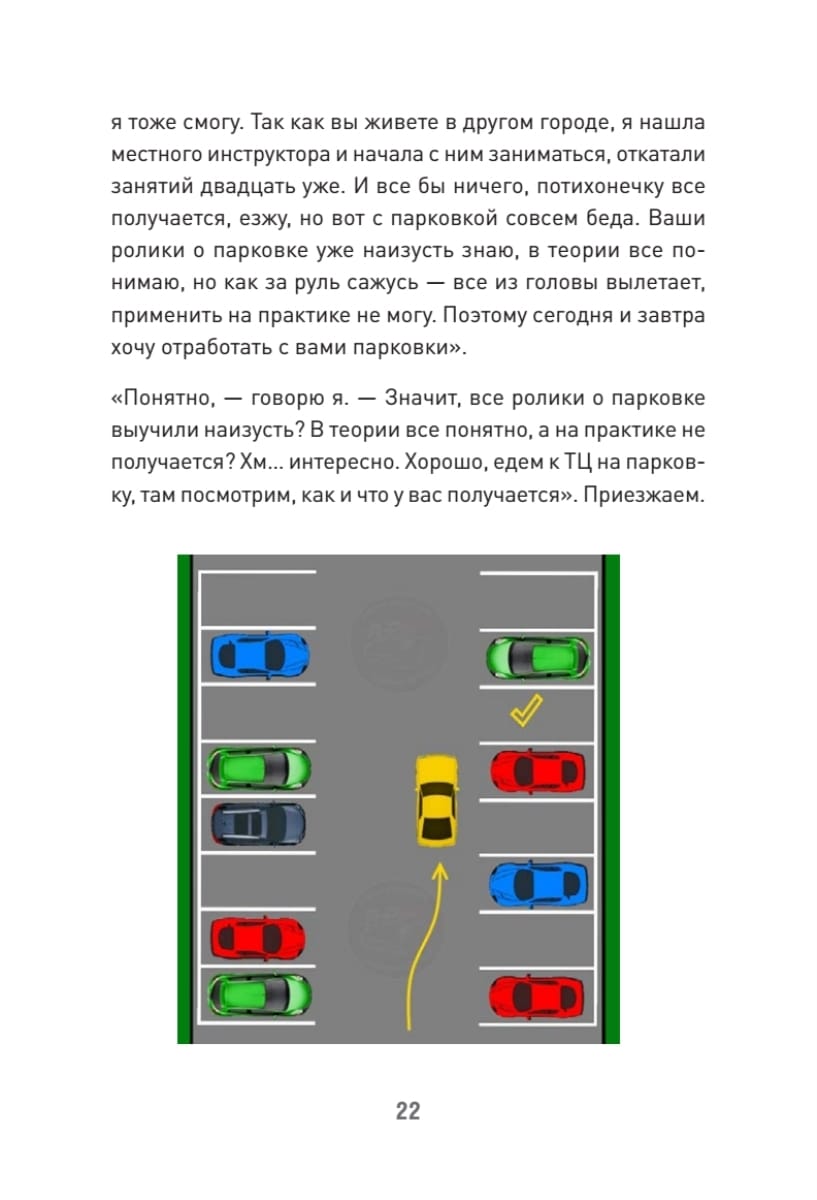 я тоже смогу. Так как вы живете в другом городе, я нашла местного инструктора и начала с ним заниматься, откатали занятий двадцать уже. И все бы ничего, потихонечку все получается, езжу, но вот с парковкой совсем беда. Ваши ролики о парковке уже наизусть знаю, в теории все понимаю, но как за руль сажусь — все из головы вылетает, применить на практике не могу. Поэтому сегодня и завтра хочу отработать с вами парковки».

«Понятно, — говорю я. — Значит, все ролики о парковке выучили наизусть? В теории все понятно, а на практике не получается? Хм... интересно. Хорошо, едем к ТЦ на парковку, там посмотрим, как и что у вас получается». Приезжаем.

22