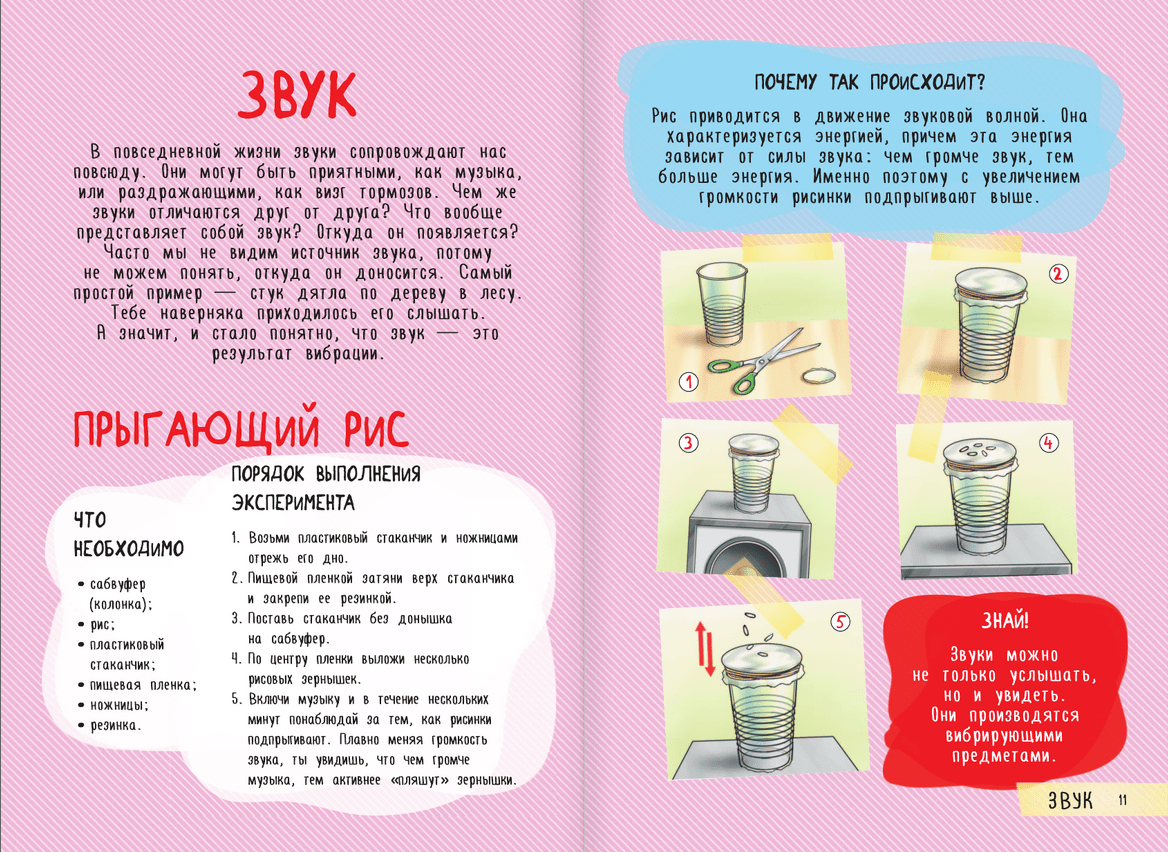 ЗВУК

В повседневной жизни звуки сопровождают нас повсюду. Они могут быть приятными, как музыка, или раздражающими, как визг тормозов. Чем же звуки отличаются друг от друга? Что вообще представляет собой звук? Откуда он появляется? Часто мы не видим источник звука, потому не можем понять, откуда он доносится. Самый простой пример — стук дятла по дереву в лесу. Тебе наверняка приходилось его слышать. А значит, и стало понятно, что звук — это результат вибрации.

ПРЫГАЮЩИЙ РИС

ЧТО НЕОБХОДИМО

• сабвуфер (колонка);
• рис;
• пластиковый стаканчик;
• пищевая пленка;
• ножницы;
• резинка.

ПОРЯДОК ВЫПОЛНЕНИЯ ЭКСПЕРИМЕНТА

1. Возьми пластиковый стаканчик и ножницами отрежь его дно.
2. Пищевой пленкой затяни верх стаканчика и закрепи ее резинкой.
3. Поставь стаканчик без донышка на сабвуфер.
4. По центру пленки выложи несколько рисовых зернышек.
5. Включи музыку и в течение нескольких минут понаблюдай за тем, как рисинки подпрыгивают. Плавно меняя громкость звука, ты увидишь, что чем громче музыка, тем активнее «пляшут» зернышки.

ПОЧЕМУ ТАК ПРОИСХОДИТ?

Рис приводится в движение звуковой волной. Она характеризуется энергией, причем эта энергия зависит от силы звука: чем громче звук, тем больше энергия. Именно поэтому с увеличением громкости рисинки подпрыгивают выше.

1
2
3
4
5

ЗНАЙ!

Звуки можно не только услышать, но и увидеть. Они производятся вибрирующими предметами.

ЗВУК 11