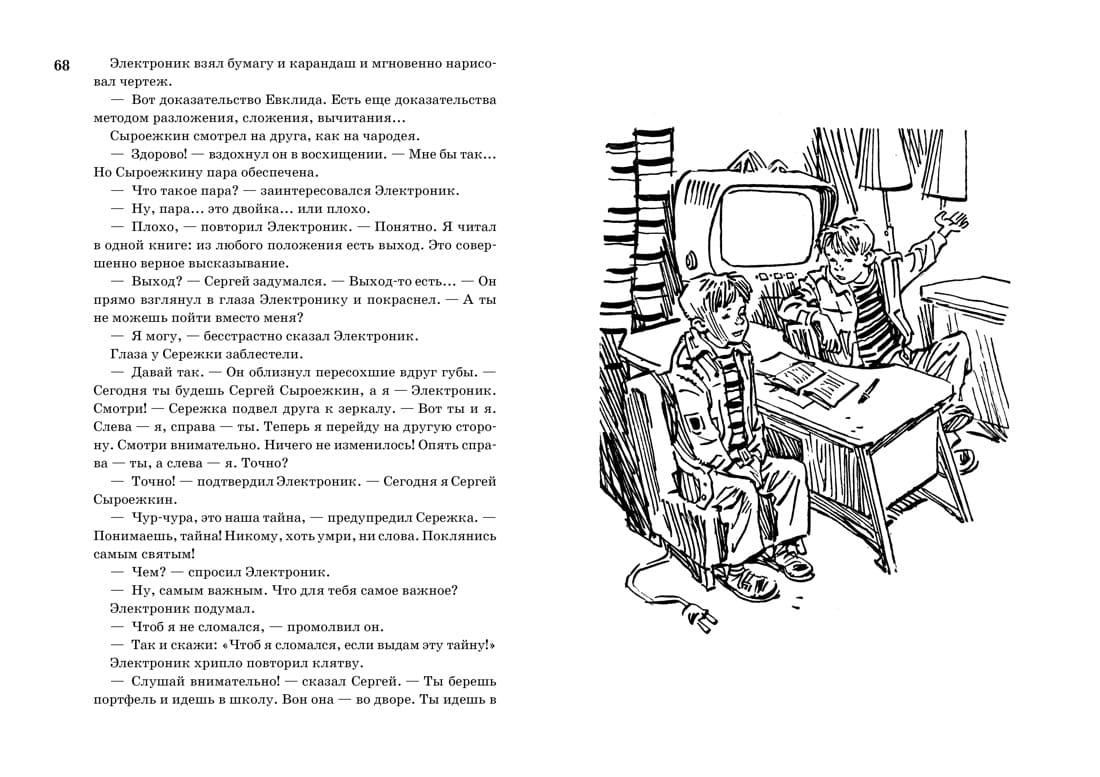 68

Электроник взял бумагу и карандаш и мгновенно нарисовал чертеж.

— Вот доказательство Евклида. Есть еще доказательства методом разложения, сложения, вычитания…

Сыроежкин смотрел на друга, как на чародея.

— Здорово! — вздохнул он в восхищении. — Мне бы так… Но Сыроежкину пара обеспечена.

— Что такое пара? — заинтересовался Электроник.

— Ну, пара… это двойка… или плохо.

— Плохо, — повторил Электроник. — Понятно. Я читал в одной книге: из любого положения есть выход. Это совершенно верное высказывание.

— Выход? — Сергей задумался. — Выход-то есть… — Он прямо взглянул в глаза Электронику и покраснел. — А ты не можешь пойти вместо меня?

— Я могу, — бесстрастно сказал Электроник.

Глаза у Сережки заблестели.

— Давай так. — Он облизнул пересохшие вдруг губы. — Сегодня ты будешь Сергей Сыроежкин, а я — Электроник. Смотри! — Сережка подвел друга к зеркалу. — Вот ты и я. Слева — я, справа — ты. Теперь я перейду на другую сторону. Смотри внимательно. Ничего не изменилось! Опять справа — ты, а слева — я. Точно?

— Точно! — подтвердил Электроник. — Сегодня я Сергей Сыроежкин.

— Чур-чура, это наша тайна, — предупредил Сережка. — Понимаешь, тайна! Никому, хоть умри, ни слова. Поклянись самым святым!

— Чем? — спросил Электроник.

— Ну, самым важным. Что для тебя самое важное?

Электроник подумал.

— Чтоб я не сломался, — промолвил он.

— Так и скажи: «Чтоб я сломался, если выдам эту тайну!»

Электроник хрипло повторил клятву.

— Слушай внимательно! — сказал Сергей. — Ты берешь портфель и идешь в школу. Вон она — во дворе. Ты идешь в