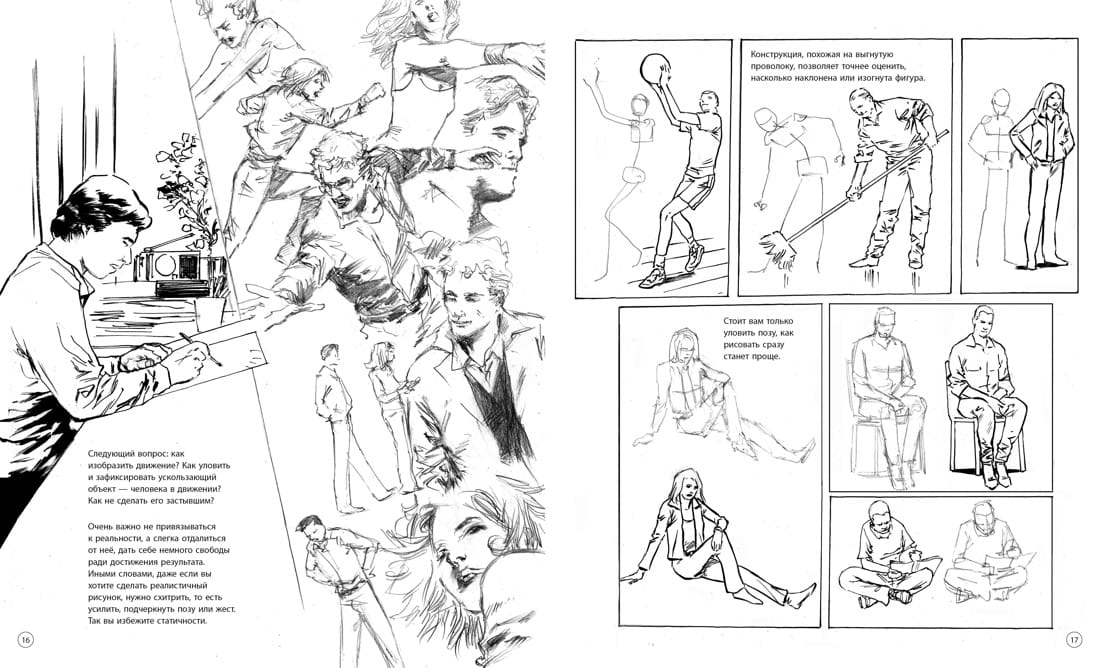 Следующий вопрос: как изобразить движение? Как уловить и зафиксировать ускользающий объект — человека в движении? Как не сделать его застывшим?

Очень важно не привязываться к реальности, а слегка отдалиться от неё, дать себе немного свободы ради достижения результата. Иными словами, даже если вы хотите сделать реалистичный рисунок, нужно схитрить, то есть усилить, подчеркнуть позу или жест. Так вы избежите статичности.

16

Конструкция, похожая на выгнутую проволоку, позволяет точнее оценить, насколько наклонена или изогнута фигура.

Стоит вам только уловить позу, как рисовать сразу станет проще.

17