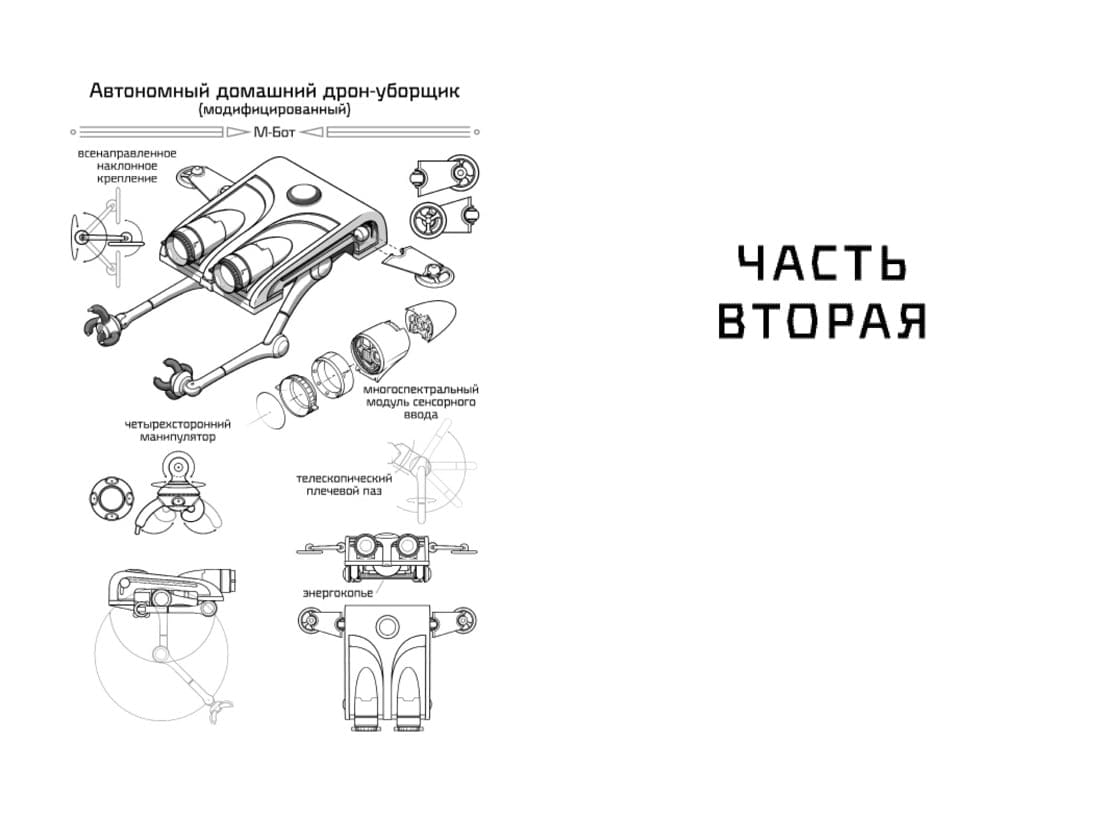 Автономный домашний дрон-уборщик
(модифицированный)

М-Бот

всенаправленное наклонное крепление

многоспектральный модуль сенсорного ввода

четырехсторонний манипулятор

телескопический плечевой паз

энергокопье

ЧАСТЬ ВТОРАЯ