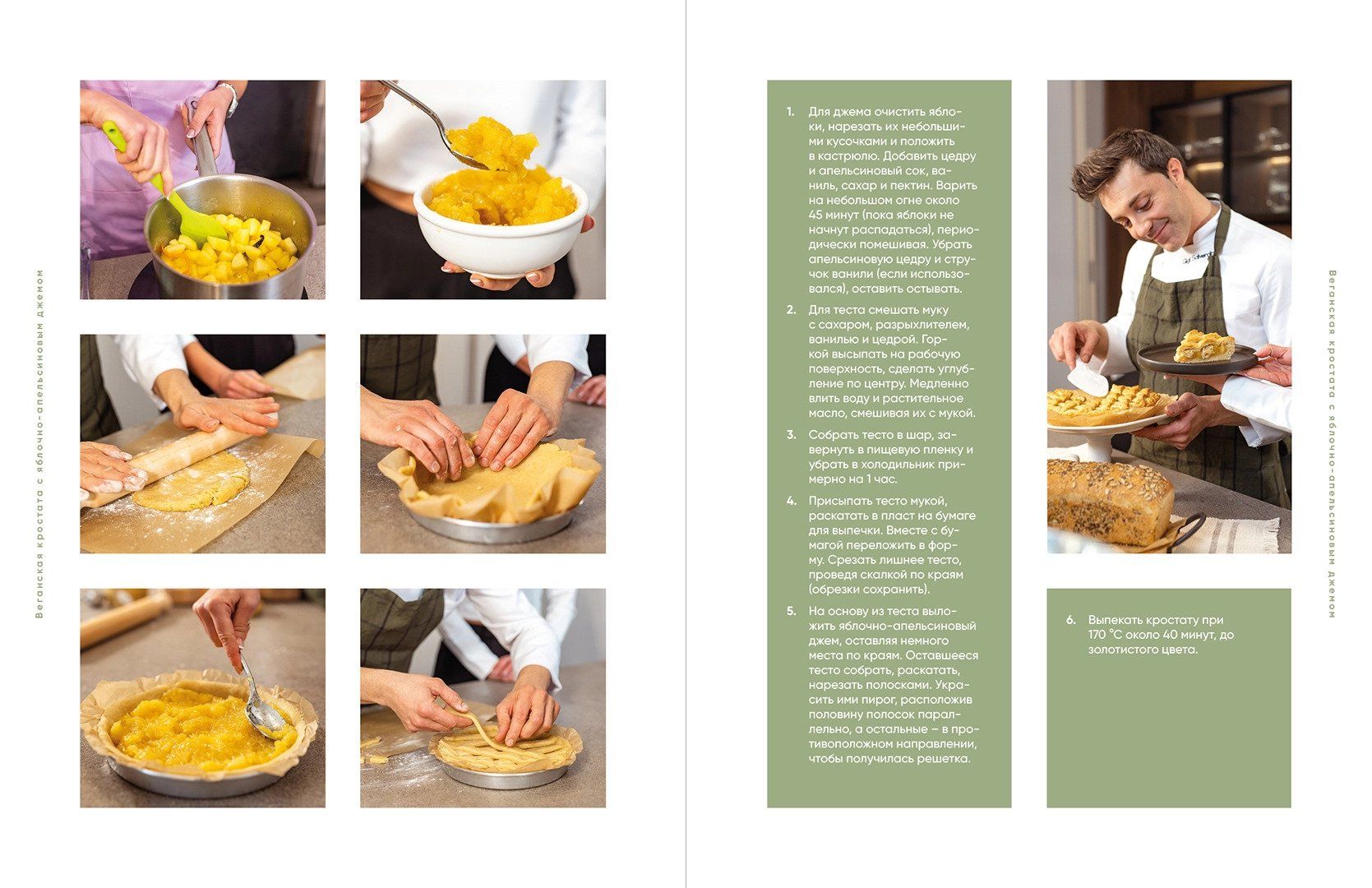 Веганская кростата с яблочно-апельсиновым джемом

1. Для джема очистить яблоки, нарезать их небольшими кусочками и положить в кастрюлю. Добавить цедру и апельсиновый сок, ваниль, сахар и пектин. Варить на небольшом огне около 45 минут (пока яблоки не начнут распадаться), периодически помешивая. Убрать апельсиновую цедру и стручок ванили (если использовался), оставить остывать.

2. Для теста смешать муку с сахаром, разрыхлителем, ванилью и цедрой. Горкой высыпать на рабочую поверхность, сделать углубление по центру. Медленно влить воду и растительное масло, смешивая их с мукой.

3. Собрать тесто в шар, завернуть в пищевую пленку и убрать в холодильник примерно на 1 час.

4. Присыпать тесто мукой, раскатать в пласт на бумаге для выпечки. Вместе с бумагой переложить в форму. Срезать лишнее тесто, проведя скалкой по краям (обрезки сохранить).

5. На основу из теста выложить яблочно-апельсиновый джем, оставляя немного места по краям. Оставшееся тесто собрать, раскатать, нарезать полосками. Украсить ими пирог, расположив половину полосок параллельно, а остальные – в противоположном направлении, чтобы получилась решетка.

6. Выпекать кростату при 170 °C около 40 минут, до золотистого цвета.

Веганская кростата с яблочно-апельсиновым джемом