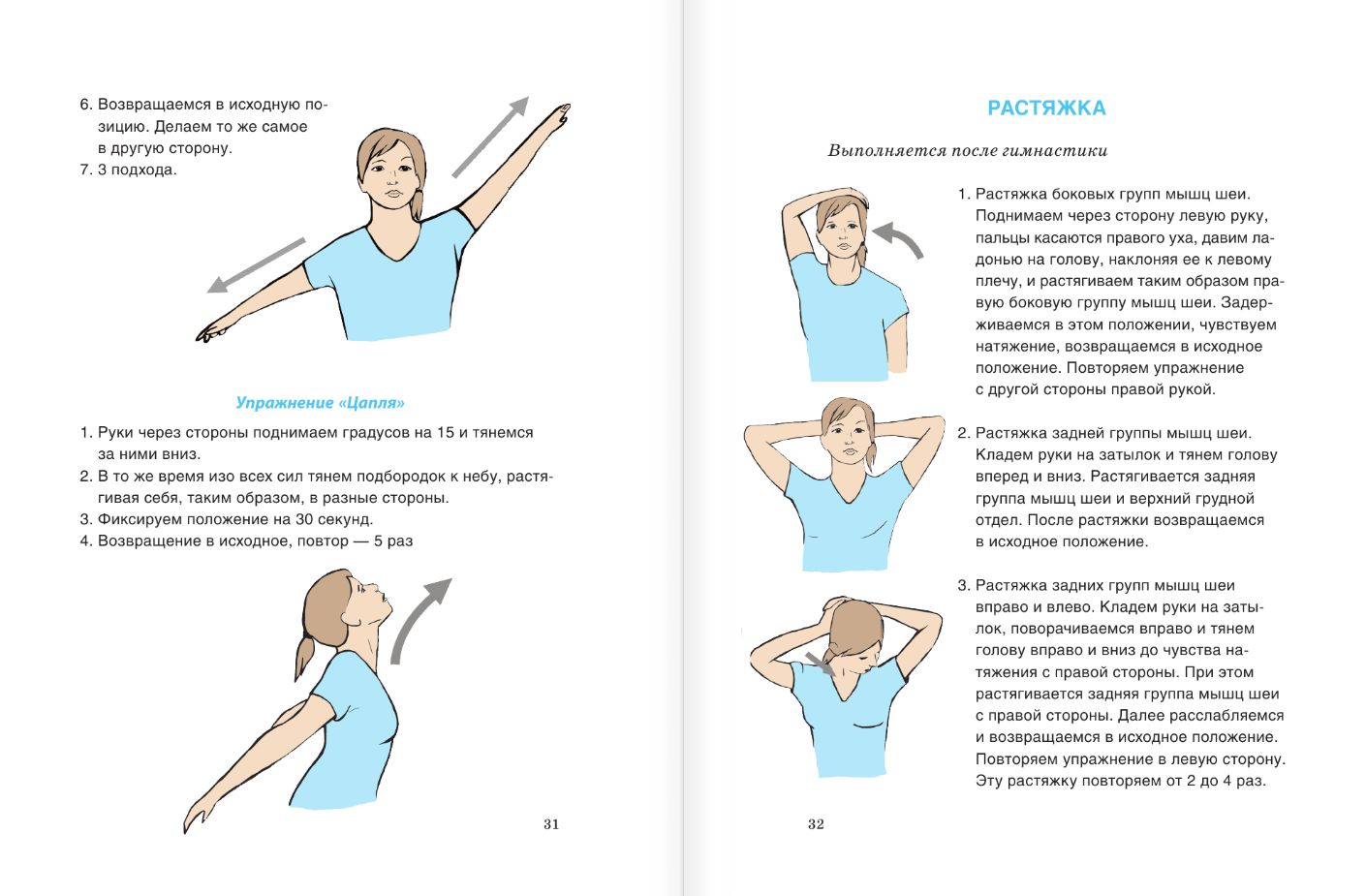 6. Возвращаемся в исходную позицию. Делаем то же самое в другую сторону.
7. 3 подхода.

Упражнение «Цапля»

1. Руки через стороны поднимаем градусов на 15 и тянемся за ними вниз.
2. В то же время изо всех сил тянем подбородок к небу, растягивая себя, таким образом, в разные стороны.
3. Фиксируем положение на 30 секунд.
4. Возвращение в исходное, повтор — 5 раз

31

РАСТЯЖКА

Выполняется после гимнастики

1. Растяжка боковых групп мышц шеи. Поднимаем через сторону левую руку, пальцы касаются правого уха, давим ладонью на голову, наклоняя ее к левому плечу, и растягиваем таким образом правую боковую группу мышц шеи. Задерживаемся в этом положении, чувствуем натяжение, возвращаемся в исходное положение. Повторяем упражнение с другой стороны правой рукой.

2. Растяжка задней группы мышц шеи. Кладем руки на затылок и тянем голову вперед и вниз. Растягивается задняя группа мышц шеи и верхний грудной отдел. После растяжки возвращаемся в исходное положение.

3. Растяжка задних групп мышц шеи вправо и влево. Кладем руки на затылок, поворачиваемся вправо и тянем голову вправо и вниз до чувства натяжения с правой стороны. При этом растягивается задняя группа мышц шеи с правой стороны. Далее расслабляемся и возвращаемся в исходное положение. Повторяем упражнение в левую сторону. Эту растяжку повторяем от 2 до 4 раз.

32