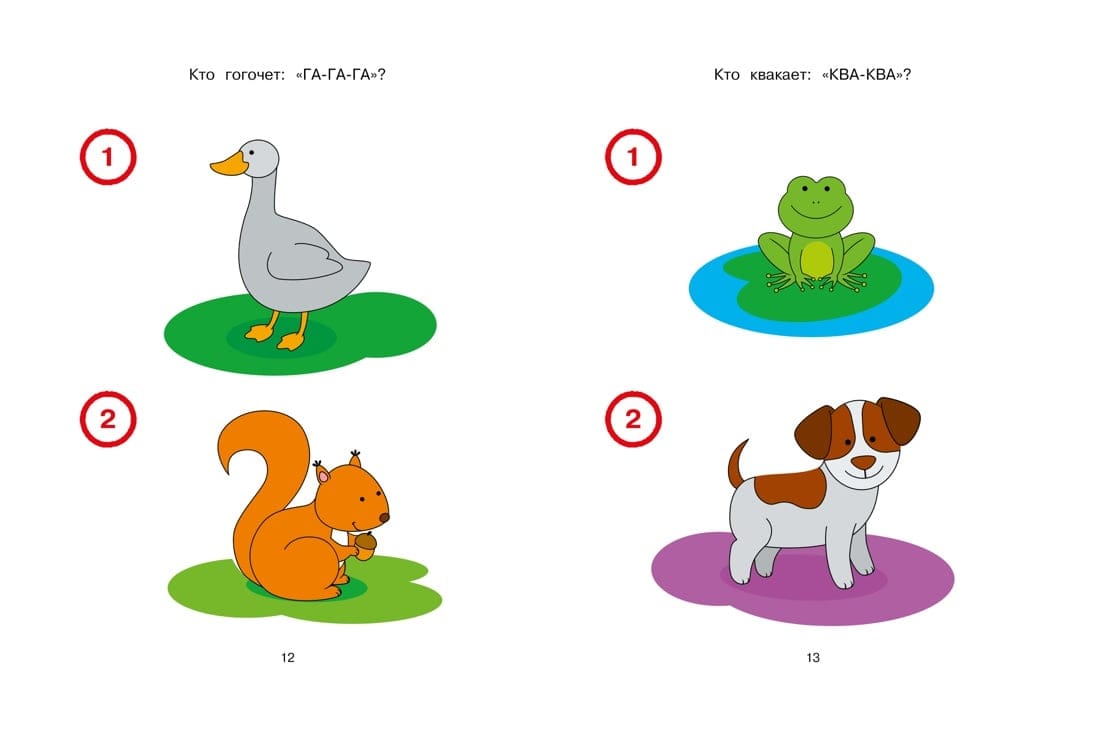 Кто гогочет: «ГА-ГА-ГА»?

1

2

12

Кто квакает: «КВА-КВА»?

1

2

13