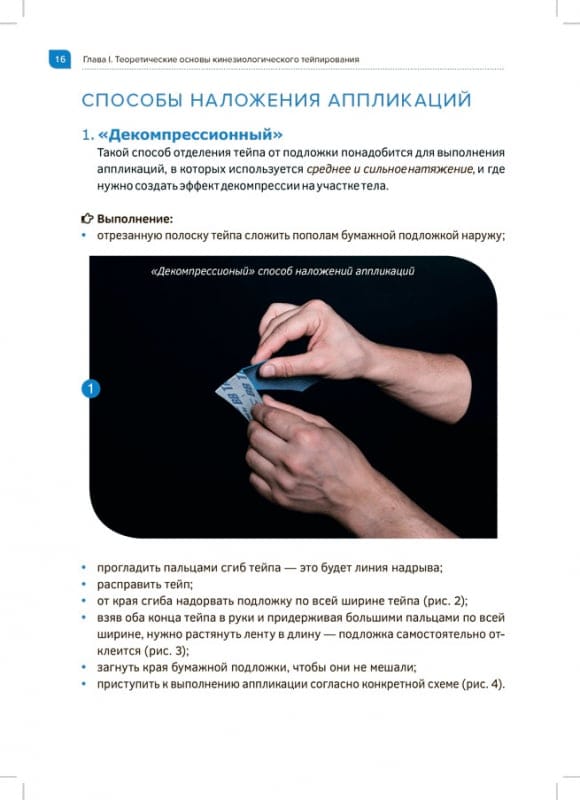 16 Глава I. Теоретические основы кинезиологического тейпирования

СПОСОБЫ НАЛОЖЕНИЯ АППЛИКАЦИЙ

1. «Декомпрессионный»

Такой способ отделения тейпа от подложки понадобится для выполнения аппликаций, в которых используется среднее и сильное натяжение, и где нужно создать эффект декомпрессии на участке тела.

Выполнение:

• отрезанную полоску тейпа сложить пополам бумажной подложкой наружу;

«Декомпрессионый» способ наложений аппликаций

1

• прогладить пальцами сгиб тейпа — это будет линия надрыва;
• расправить тейп;
• от края сгиба надорвать подложку по всей ширине тейпа (рис. 2);
• взяв оба конца тейпа в руки и придерживая большими пальцами по всей ширине, нужно растянуть ленту в длину — подложка самостоятельно отклеится (рис. 3);
• загнуть края бумажной подложки, чтобы они не мешали;
• приступить к выполнению аппликации согласно конкретной схеме (рис. 4).