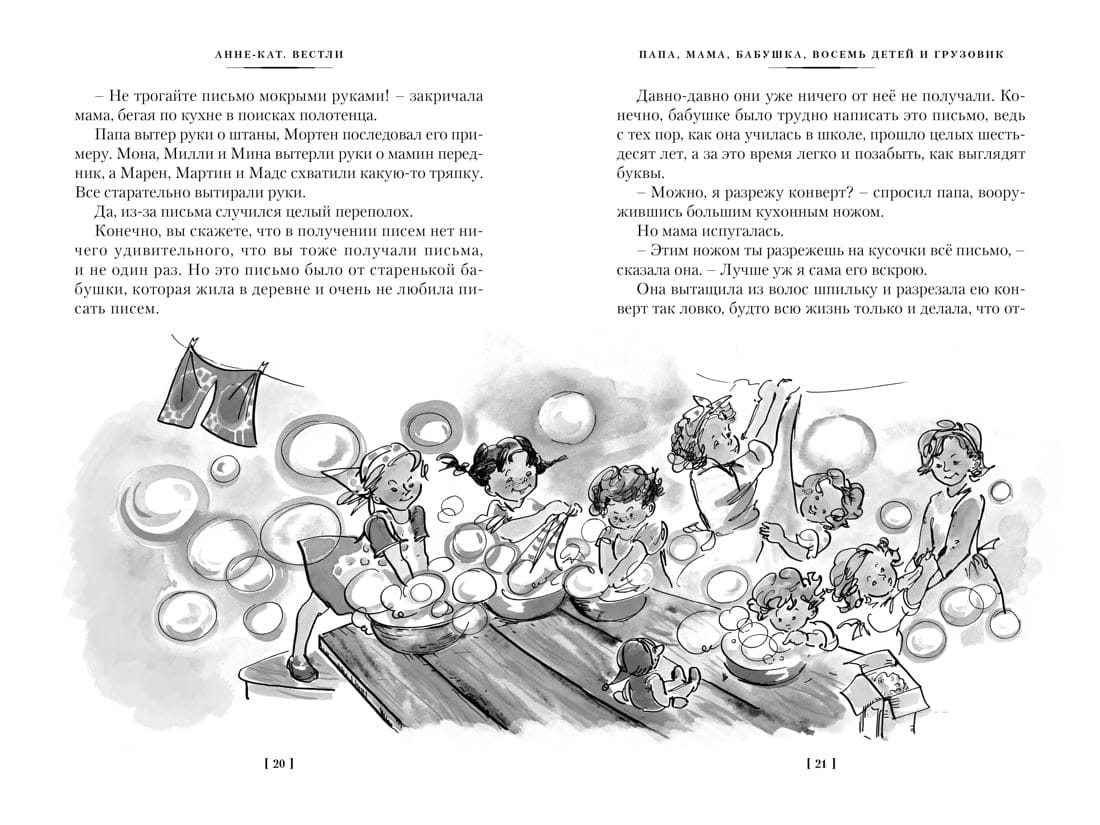 АННЕ-КАТ. ВЕСТЛИ

– Не трогайте письмо мокрыми руками! – закричала мама, бегая по кухне в поисках полотенца.

Папа вытер руки о штаны, Мортен последовал его примеру. Мона, Милли и Мина вытерли руки о мамин передник, а Марен, Мартин и Мадс схватили какую-то тряпку. Все старательно вытирали руки.

Да, из-за письма случился целый переполох.

Конечно, вы скажете, что в получении писем нет ничего удивительного, что вы тоже получали письма, и не один раз. Но это письмо было от старенькой бабушки, которая жила в деревне и очень не любила писать писем.

[ 20 ]

ПАПА, МАМА, БАБУШКА, ВОСЕМЬ ДЕТЕЙ И ГРУЗОВИК

Давно-давно они уже ничего от неё не получали. Конечно, бабушке было трудно написать это письмо, ведь с тех пор, как она училась в школе, прошло целых шестьдесят лет, а за это время легко и позабыть, как выглядят буквы.

– Можно, я разрежу конверт? – спросил папа, вооружившись большим кухонным ножом.

Но мама испугалась.

– Этим ножом ты разрежешь на кусочки всё письмо, – сказала она. – Лучше уж я сама его вскрою.

Она вытащила из волос шпильку и разрезала ею конверт так ловко, будто всю жизнь только и делала, что от-

[ 21 ]