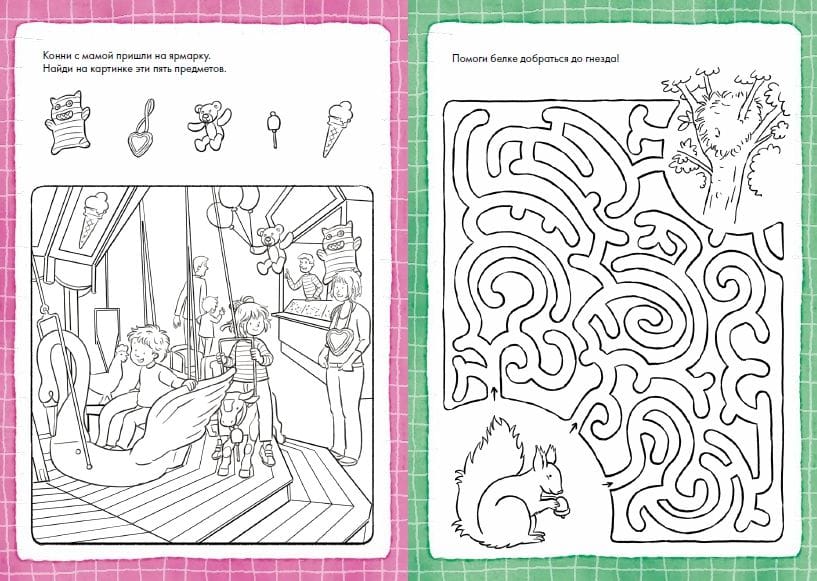 Конни с мамой пришли на ярмарку.
Найди на картинке эти пять предметов.

Помоги белке добраться до гнезда!