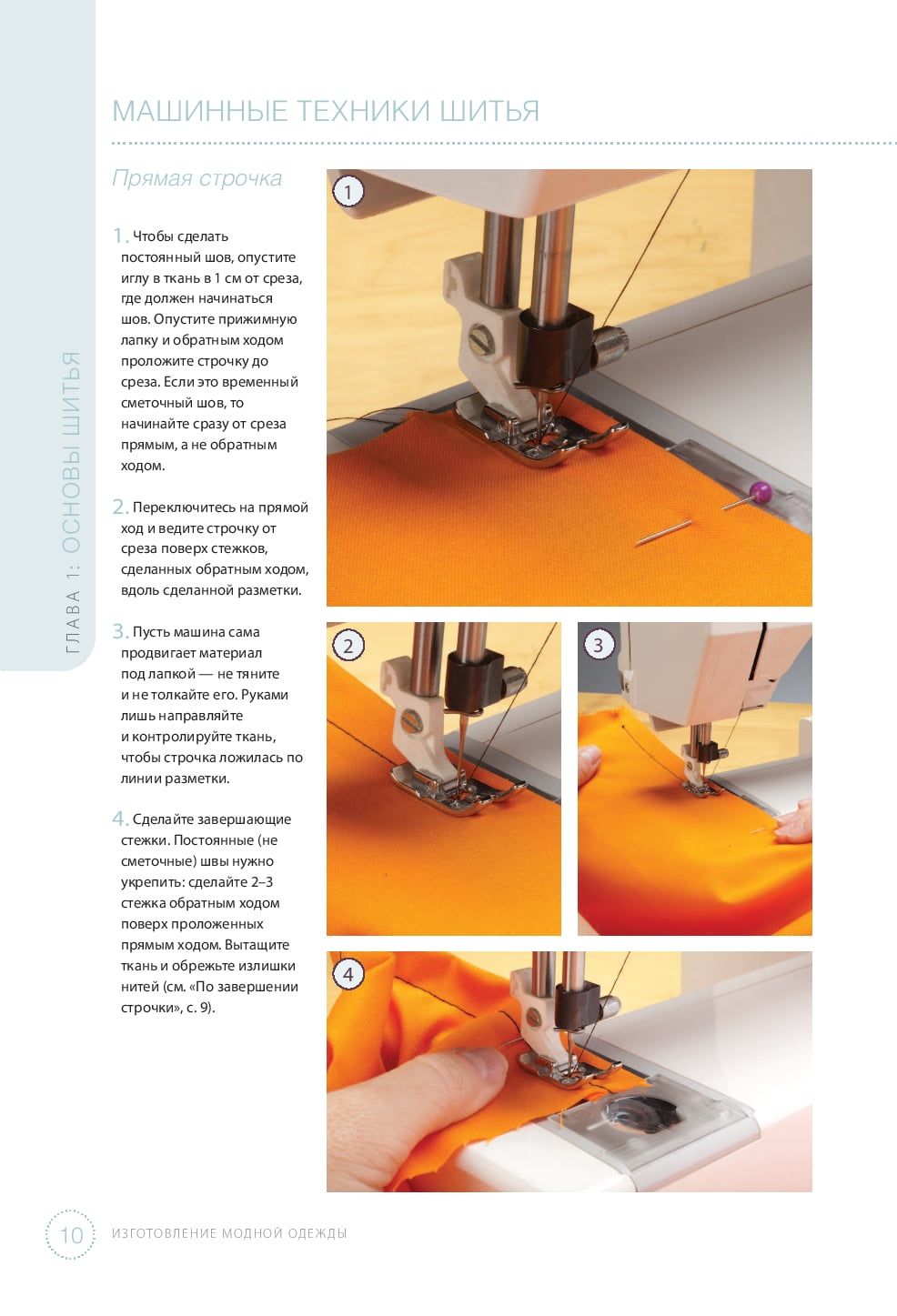 ГЛАВА 1: ОСНОВЫ ШИТЬЯ

МАШИННЫЕ ТЕХНИКИ ШИТЬЯ

Прямая строчка

1. Чтобы сделать постоянный шов, опустите иглу в ткань в 1 см от среза, где должен начинаться шов. Опустите прижимную лапку и обратным ходом проложите строчку до среза. Если это временный сметочный шов, то начинайте сразу от среза прямым, а не обратным ходом.

2. Переключитесь на прямой ход и ведите строчку от среза поверх стежков, сделанных обратным ходом, вдоль сделанной разметки.

3. Пусть машина сама продвигает материал под лапкой — не тяните и не толкайте его. Руками лишь направляйте и контролируйте ткань, чтобы строчка ложилась по линии разметки.

4. Сделайте завершающие стежки. Постоянные (не сметочные) швы нужно укрепить: сделайте 2–3 стежка обратным ходом поверх проложенных прямым ходом. Вытащите ткань и обрежьте излишки нитей (см. «По завершении строчки», с. 9).

1

2

3

4

10 ИЗГОТОВЛЕНИЕ МОДНОЙ ОДЕЖДЫ