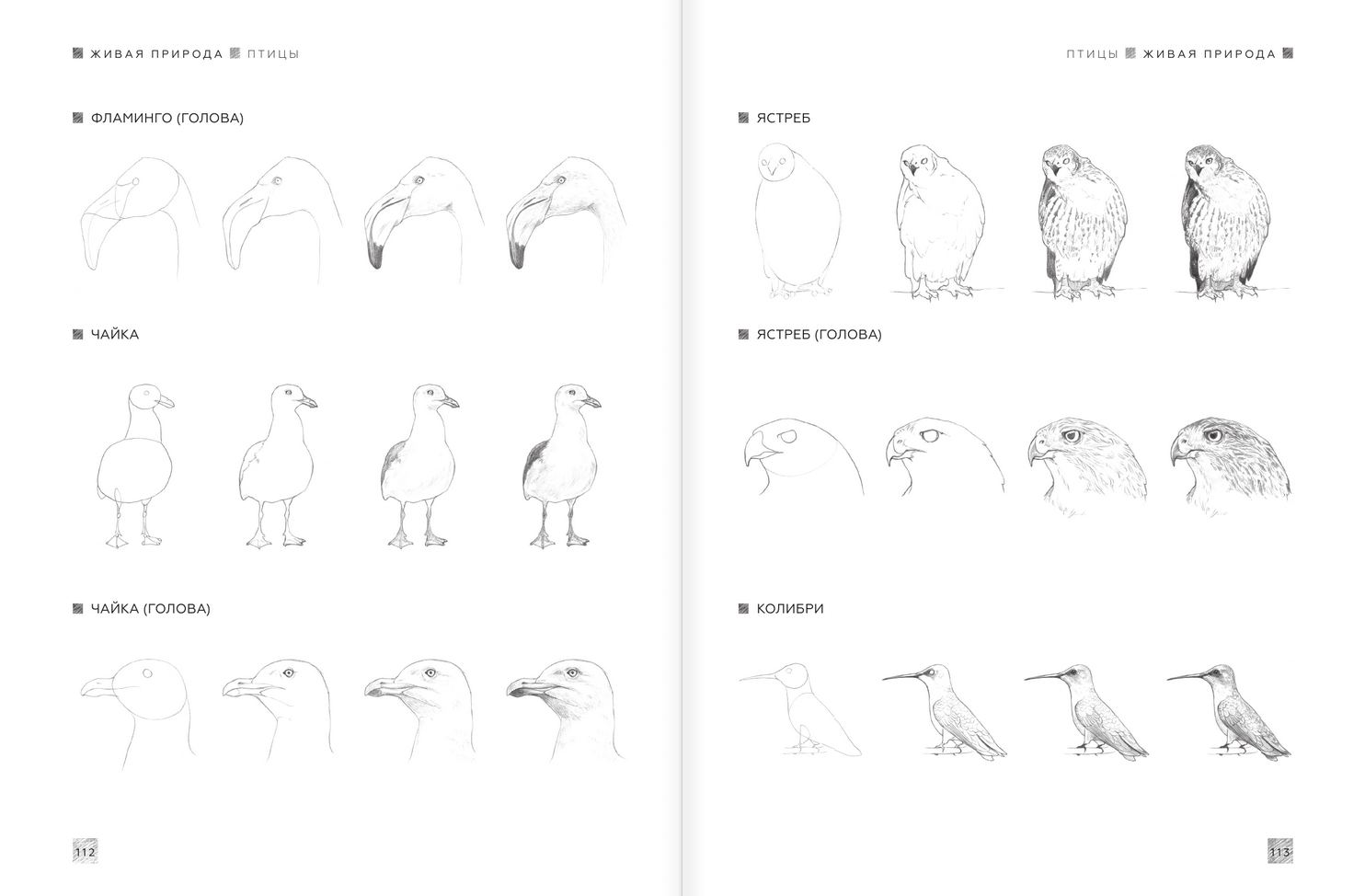 ЖИВАЯ ПРИРОДА ПТИЦЫ

ФЛАМИНГО (ГОЛОВА)

ЧАЙКА

ЧАЙКА (ГОЛОВА)

112

ПТИЦЫ ЖИВАЯ ПРИРОДА

ЯСТРЕБ

ЯСТРЕБ (ГОЛОВА)

КОЛИБРИ

113