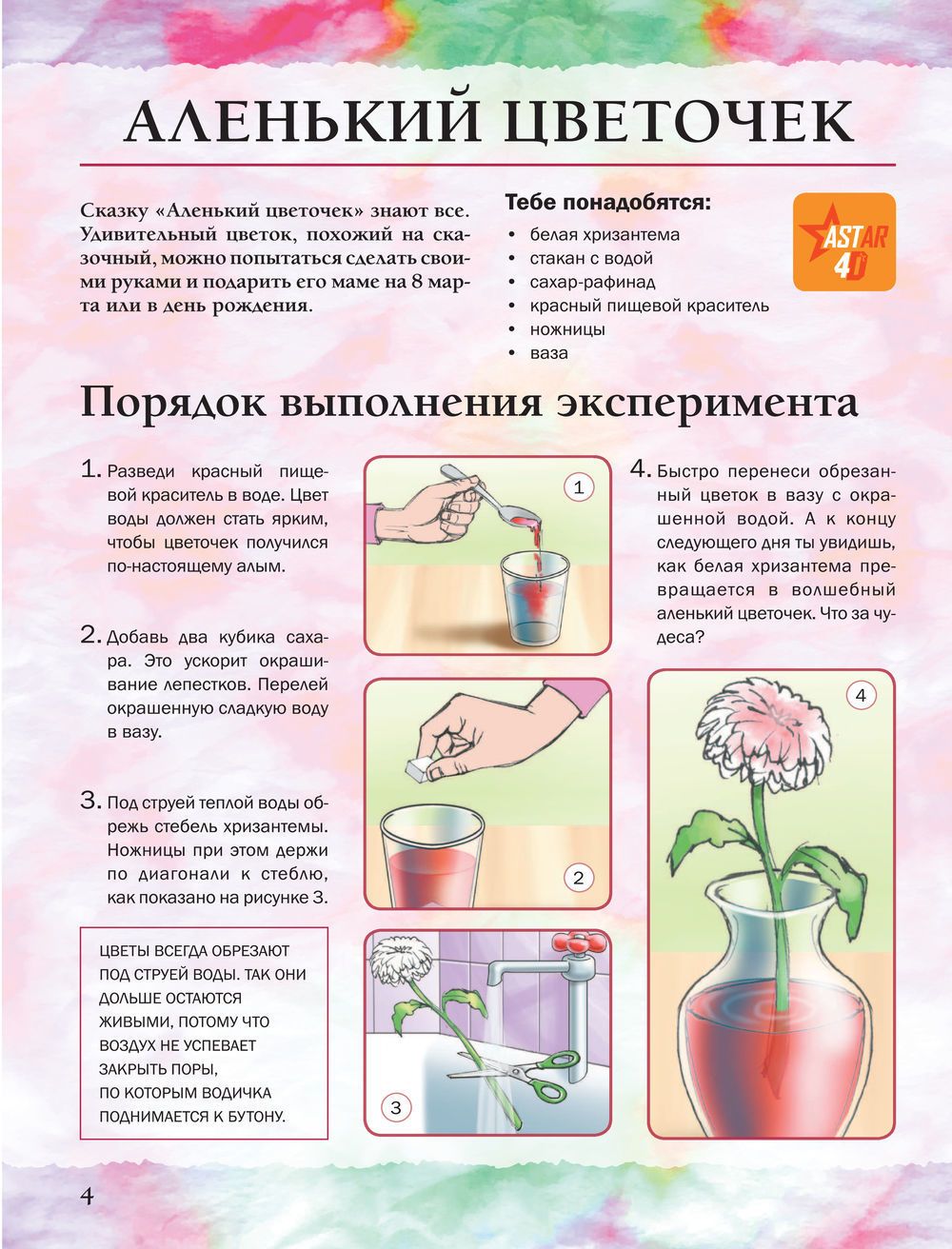 АЛЕНЬКИЙ ЦВЕТОЧЕК

Сказку «Аленький цветочек» знают все. Удивительный цветок, похожий на сказочный, можно попытаться сделать своими руками и подарить его маме на 8 марта или в день рождения.

Тебе понадобятся:
• белая хризантема
• стакан с водой
• сахар-рафинад
• красный пищевой краситель
• ножницы
• ваза

ASTAR 4D

Порядок выполнения эксперимента

1. Разведи красный пищевой краситель в воде. Цвет воды должен стать ярким, чтобы цветочек получился по-настоящему алым.

2. Добавь два кубика сахара. Это ускорит окрашивание лепестков. Перелей окрашенную сладкую воду в вазу.

3. Под струей теплой воды обрежь стебель хризантемы. Ножницы при этом держи по диагонали к стеблю, как показано на рисунке 3.

ЦВЕТЫ ВСЕГДА ОБРЕЗАЮТ ПОД СТРУЕЙ ВОДЫ. ТАК ОНИ ДОЛЬШЕ ОСТАЮТСЯ ЖИВЫМИ, ПОТОМУ ЧТО ВОЗДУХ НЕ УСПЕВАЕТ ЗАКРЫТЬ ПОРЫ, ПО КОТОРЫМ ВОДИЧКА ПОДНИМАЕТСЯ К БУТОНУ.

1

2

3

4. Быстро перенеси обрезанный цветок в вазу с окрашенной водой. А к концу следующего дня ты увидишь, как белая хризантема превращается в волшебный аленький цветочек. Что за чудеса?

4

4