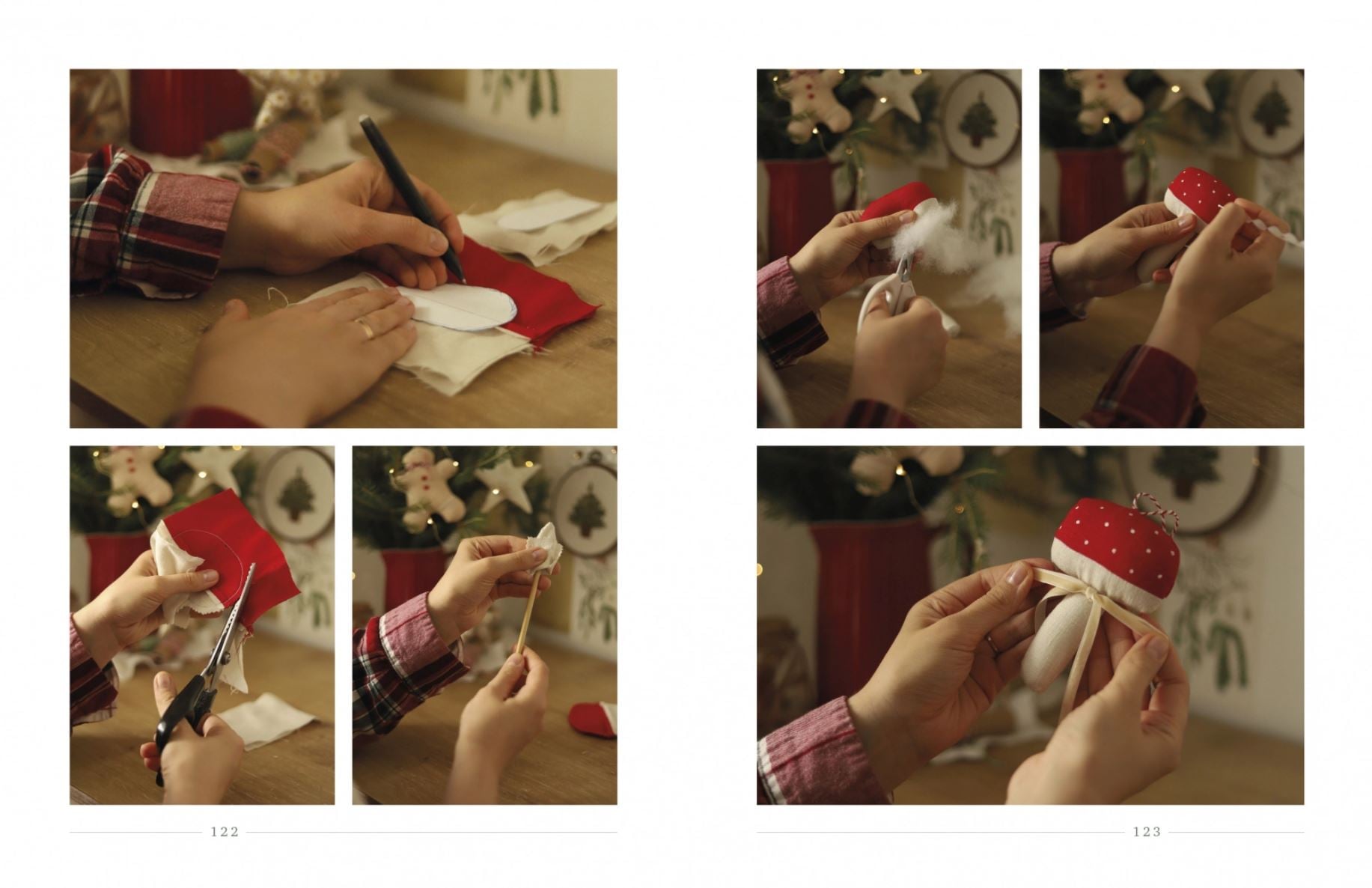 122

123