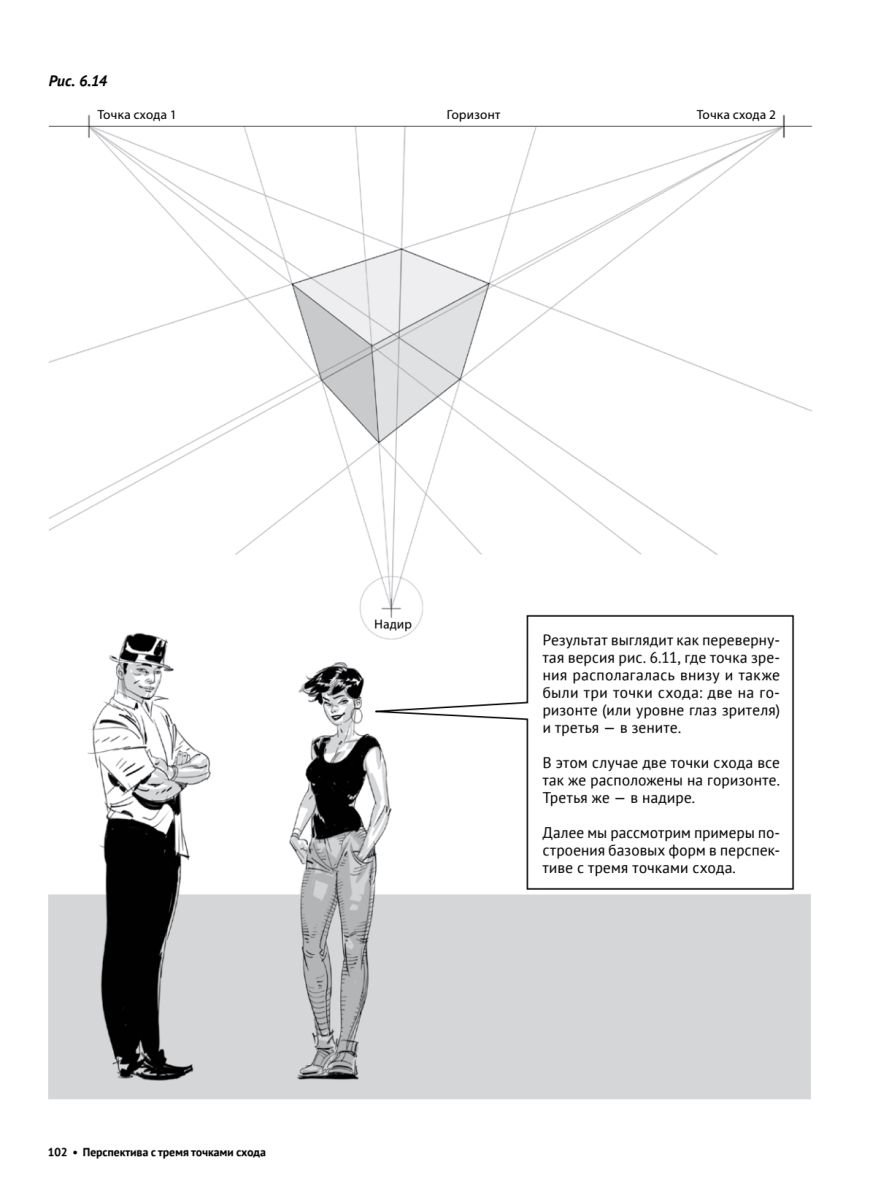 Рис. 6.14

Точка схода 1

Горизонт

Точка схода 2

Надир

Результат выглядит как перевернутая версия рис. 6.11, где точка зрения располагалась внизу и также были три точки схода: две на горизонте (или уровне глаз зрителя) и третья — в зените.

В этом случае две точки схода все так же расположены на горизонте. Третья же — в надире.

Далее мы рассмотрим примеры построения базовых форм в перспективе с тремя точками схода.

102 • Перспектива с тремя точками схода