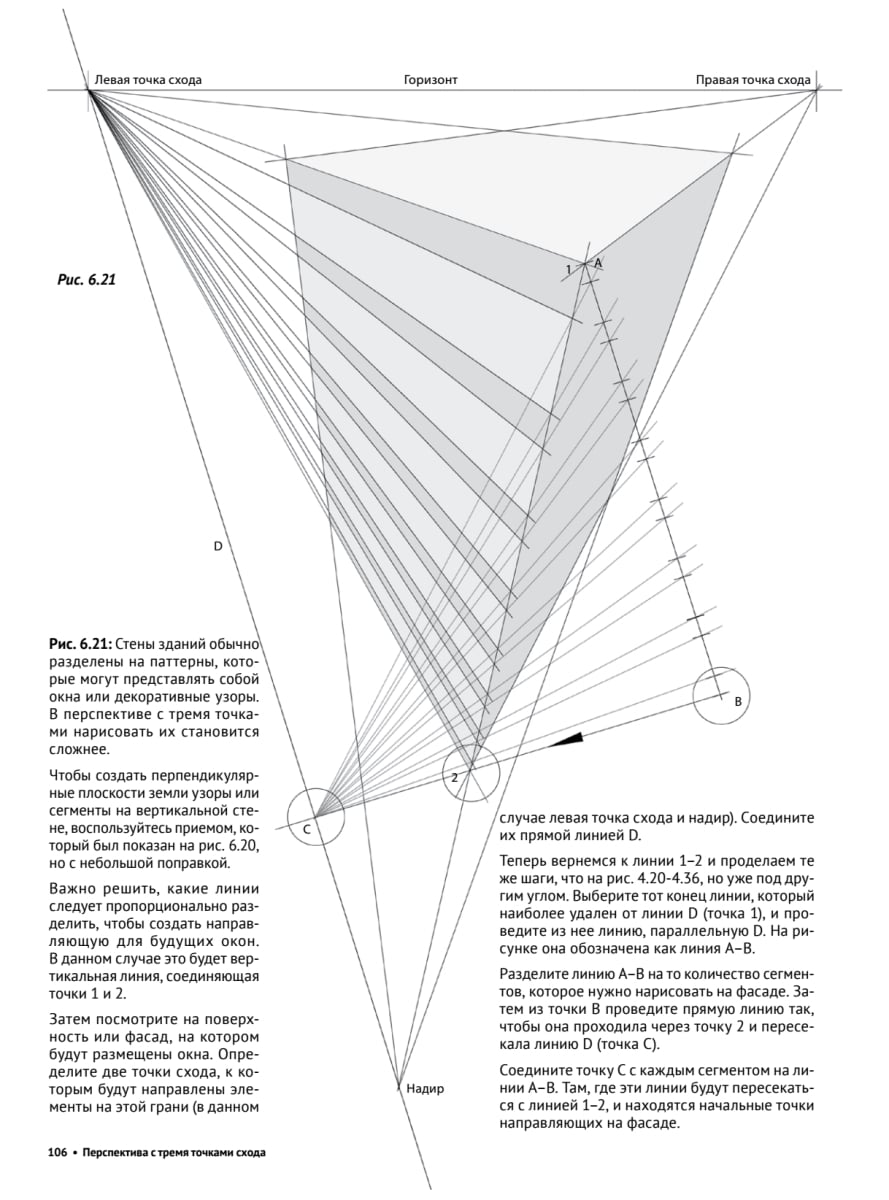 Левая точка схода

Горизонт

Правая точка схода

Рис. 6.21

1

A

D

B

2

C

Надир

Рис. 6.21: Стены зданий обычно разделены на паттерны, которые могут представлять собой окна или декоративные узоры. В перспективе с тремя точками нарисовать их становится сложнее.

Чтобы создать перпендикулярные плоскости земли узоры или сегменты на вертикальной стене, воспользуйтесь приемом, который был показан на рис. 6.20, но с небольшой поправкой.

Важно решить, какие линии следует пропорционально разделить, чтобы создать направляющую для будущих окон. В данном случае это будет вертикальная линия, соединяющая точки 1 и 2.

Затем посмотрите на поверхность или фасад, на котором будут размещены окна. Определите две точки схода, к которым будут направлены элементы на этой грани (в данном случае левая точка схода и надир). Соедините их прямой линией D.

Теперь вернемся к линии 1–2 и проделаем те же шаги, что на рис. 4.20-4.36, но уже под другим углом. Выберите тот конец линии, который наиболее удален от линии D (точка 1), и проведите из нее линию, параллельную D. На рисунке она обозначена как линия A–B.

Разделите линию A–B на то количество сегментов, которое нужно нарисовать на фасаде. Затем из точки B проведите прямую линию так, чтобы она проходила через точку 2 и пересекала линию D (точка C).

Соедините точку C с каждым сегментом на линии A–B. Там, где эти линии будут пересекаться с линией 1–2, и находятся начальные точки направляющих на фасаде.

106 • Перспектива с тремя точками схода