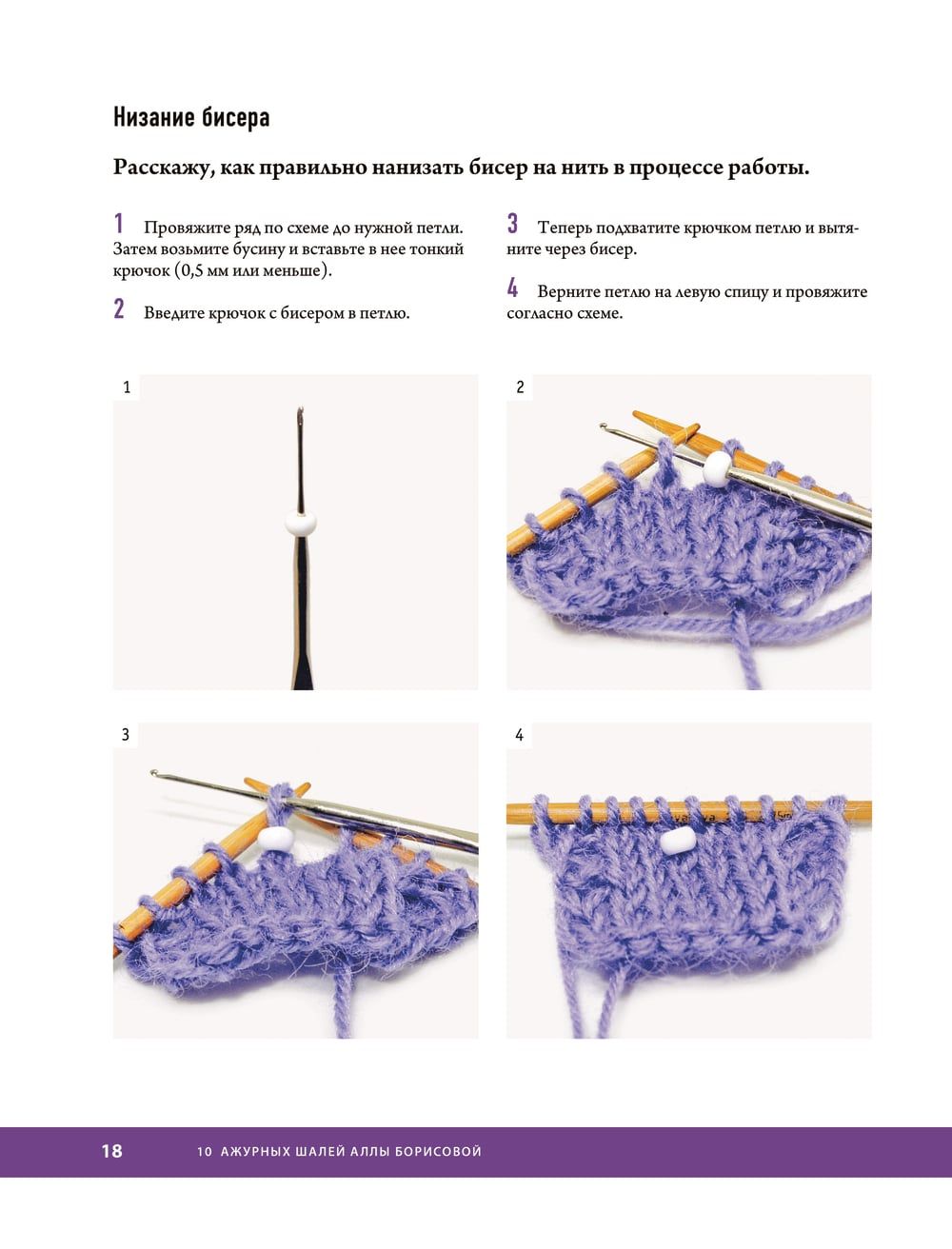 Низание бисера

Расскажу, как правильно нанизать бисер на нить в процессе работы.

1 Провяжите ряд по схеме до нужной петли. Затем возьмите бусину и вставьте в нее тонкий крючок (0,5 мм или меньше).

2 Введите крючок с бисером в петлю.

3 Теперь подхватите крючком петлю и вытяните через бисер.

4 Верните петлю на левую спицу и провяжите согласно схеме.

1

2

3

4

18 10 АЖУРНЫХ ШАЛЕЙ АЛЛЫ БОРИСОВОЙ