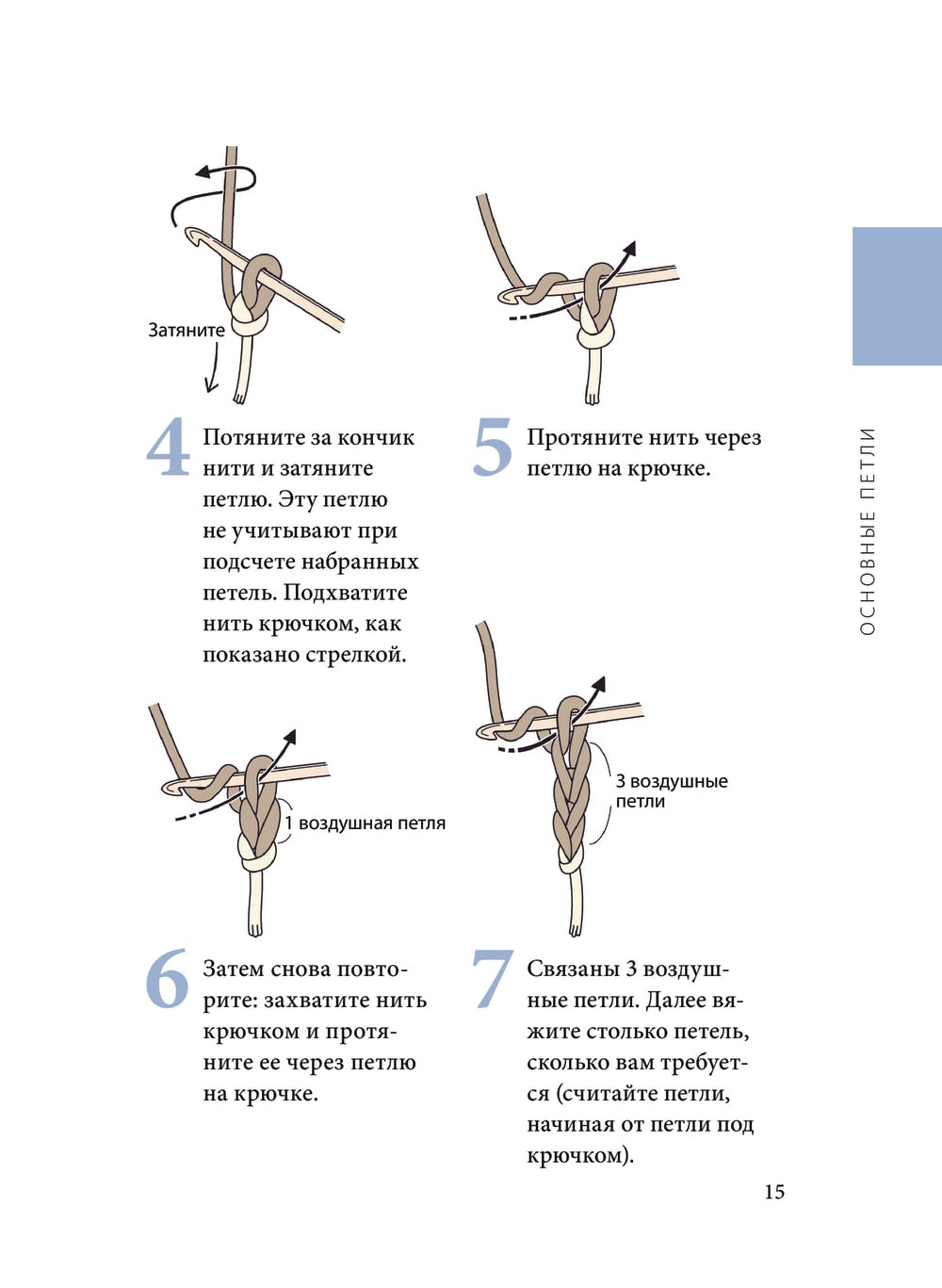 Затяните

4 Потяните за кончик нити и затяните петлю. Эту петлю не учитывают при подсчете набранных петель. Подхватите нить крючком, как показано стрелкой.

5 Протяните нить через петлю на крючке.

1 воздушная петля

3 воздушные петли

6 Затем снова повторите: захватите нить крючком и протяните ее через петлю на крючке.

7 Связаны 3 воздушные петли. Далее вяжите столько петель, сколько вам требуется (считайте петли, начиная от петли под крючком).

ОСНОВНЫЕ ПЕТЛИ

15