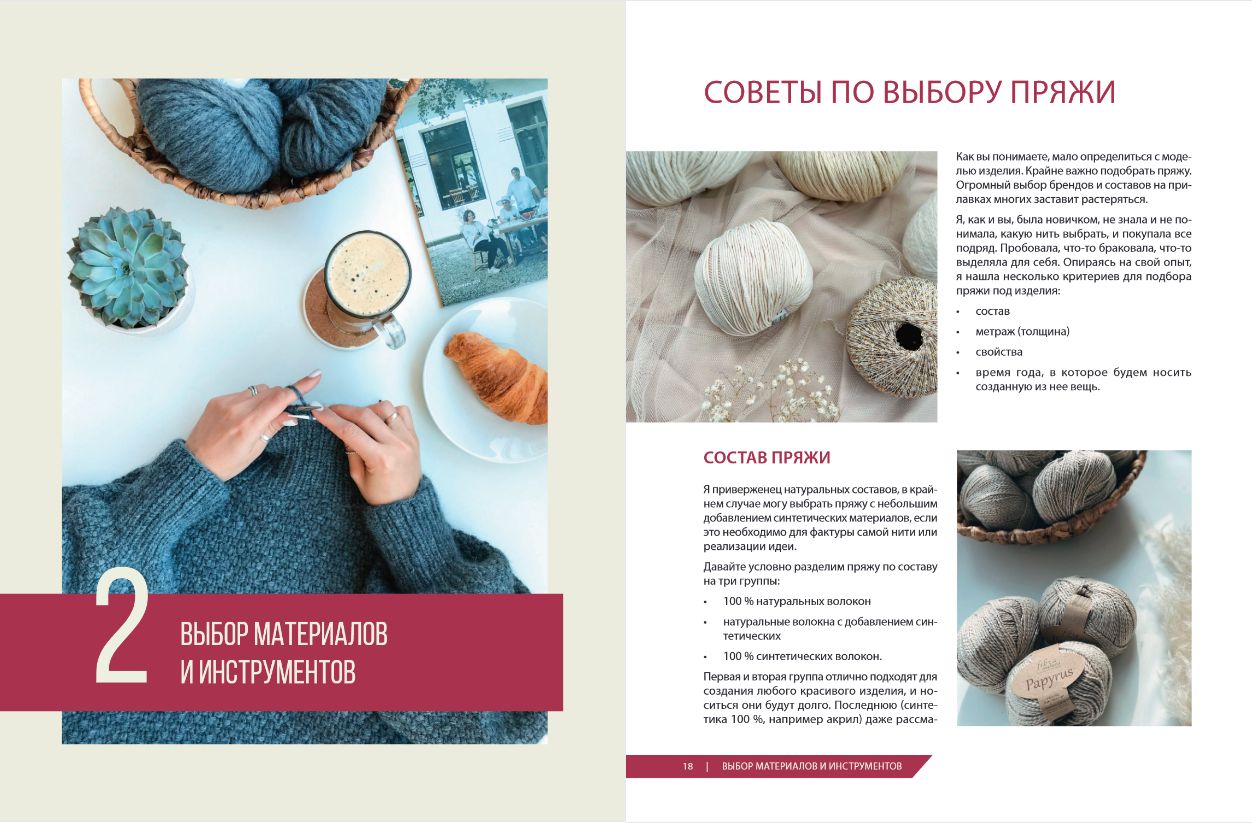 2

ВЫБОР МАТЕРИАЛОВ И ИНСТРУМЕНТОВ

СОВЕТЫ ПО ВЫБОРУ ПРЯЖИ

Как вы понимаете, мало определиться с моделью изделия. Крайне важно подобрать пряжу. Огромный выбор брендов и составов на прилавках многих заставит растеряться.

Я, как и вы, была новичком, не знала и не понимала, какую нить выбрать, и покупала все подряд. Пробовала, что-то браковала, что-то выделяла для себя. Опираясь на свой опыт, я нашла несколько критериев для подбора пряжи под изделия:

• состав
• метраж (толщина)
• свойства
• время года, в которое будем носить созданную из нее вещь.

СОСТАВ ПРЯЖИ

Я приверженец натуральных составов, в крайнем случае могу выбрать пряжу с небольшим добавлением синтетических материалов, если это необходимо для фактуры самой нити или реализации идеи.

Давайте условно разделим пряжу по составу на три группы:

• 100 % натуральных волокон
• натуральные волокна с добавлением синтетических
• 100 % синтетических волокон.

Первая и вторая группа отлично подходят для создания любого красивого изделия, и носиться они будут долго. Последнюю (синтетика 100 %, например акрил) даже рассма-

Papyrus

18 | ВЫБОР МАТЕРИАЛОВ И ИНСТРУМЕНТОВ