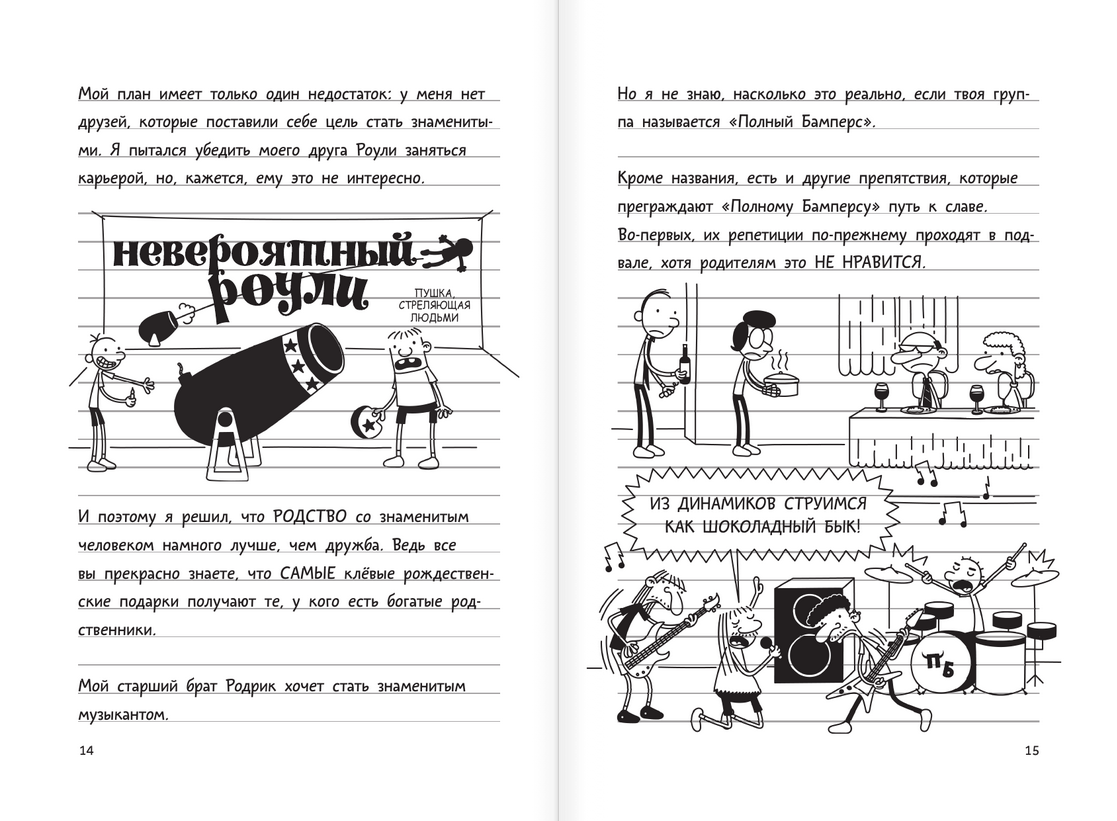 Мой план имеет только один недостаток: у меня нет друзей, которые поставили себе цель стать знаменитыми. Я пытался убедить моего друга Роули заняться карьерой, но, кажется, ему это не интересно.

НЕВЕРОЯТНЫЙ РОУЛИ

ПУШКА, СТРЕЛЯЮЩАЯ ЛЮДЬМИ

И поэтому я решил, что РОДСТВО со знаменитым человеком намного лучше, чем дружба. Ведь все вы прекрасно знаете, что САМЫЕ клёвые рождественские подарки получают те, у кого есть богатые родственники.

Мой старший брат Родрик хочет стать знаменитым музыкантом.

14

Но я не знаю, насколько это реально, если твоя группа называется «Полный Бамперс».

Кроме названия, есть и другие препятствия, которые преграждают «Полному Бамперсу» путь к славе. Во-первых, их репетиции по-прежнему проходят в подвале, хотя родителям это НЕ НРАВИТСЯ.

ИЗ ДИНАМИКОВ СТРУИМСЯ КАК ШОКОЛАДНЫЙ БЫК!

ПБ

15