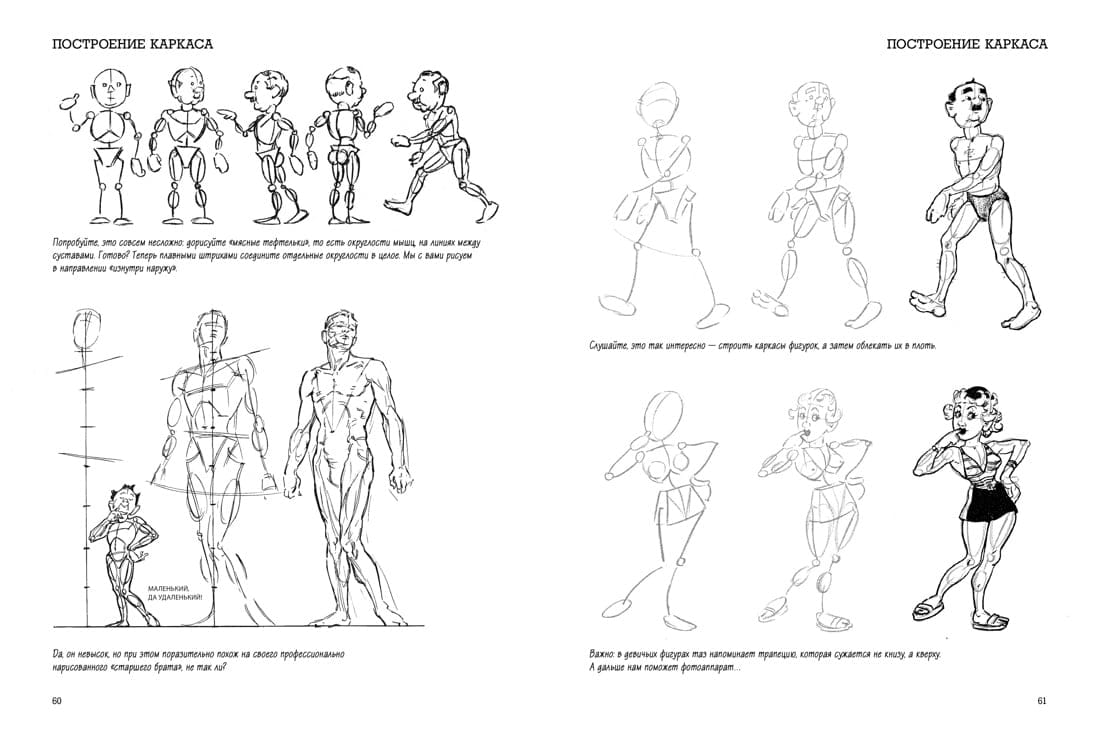 ПОСТРОЕНИЕ КАРКАСА

Попробуйте, это совсем несложно: дорисуйте «мясные тефтельки», то есть округлости мышц, на линиях между суставами. Готово? Теперь плавными штрихами соедините отдельные округлости в целое. Мы с вами рисуем в направлении «изнутри наружу».

МАЛЕНЬКИЙ, ДА УДАЛЕНЬКИЙ!

Да, он невысок, но при этом поразительно похож на своего профессионально нарисованного «старшего брата», не так ли?

60

ПОСТРОЕНИЕ КАРКАСА

Слушайте, это так интересно — строить каркасы фигурок, а затем облекать их в плоть.

Важно: в девичьих фигурах таз напоминает трапецию, которая сужается не книзу, а кверху. А дальше нам поможет фотоаппарат…

61