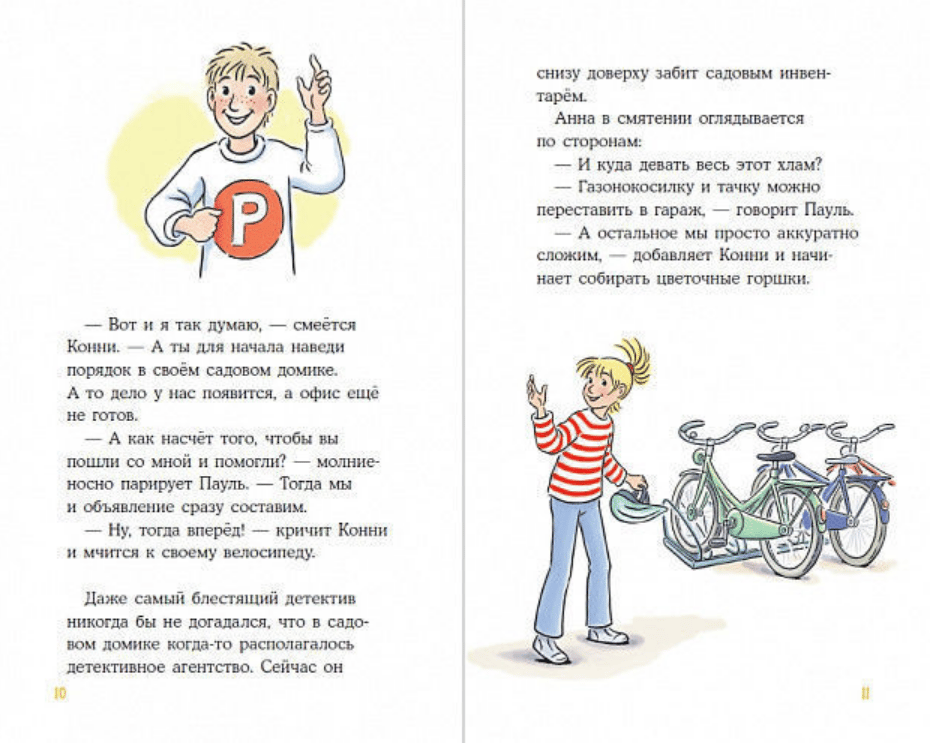 P

— Вот и я так думаю, — смеётся Конни. — А ты для начала наведи порядок в своём садовом домике. А то дело у нас появится, а офис ещё не готов.

— А как насчёт того, чтобы вы пошли со мной и помогли? — молниеносно парирует Пауль. — Тогда мы и объявление сразу составим.

— Ну, тогда вперёд! — кричит Конни и мчится к своему велосипеду.

Даже самый блестящий детектив никогда бы не догадался, что в садовом домике когда-то располагалось детективное агентство. Сейчас он

10

снизу доверху забит садовым инвентарём.

Анна в смятении оглядывается по сторонам:

— И куда девать весь этот хлам?

— Газонокосилку и тачку можно переставить в гараж, — говорит Пауль.

— А остальное мы просто аккуратно сложим, — добавляет Конни и начинает собирать цветочные горшки.

11