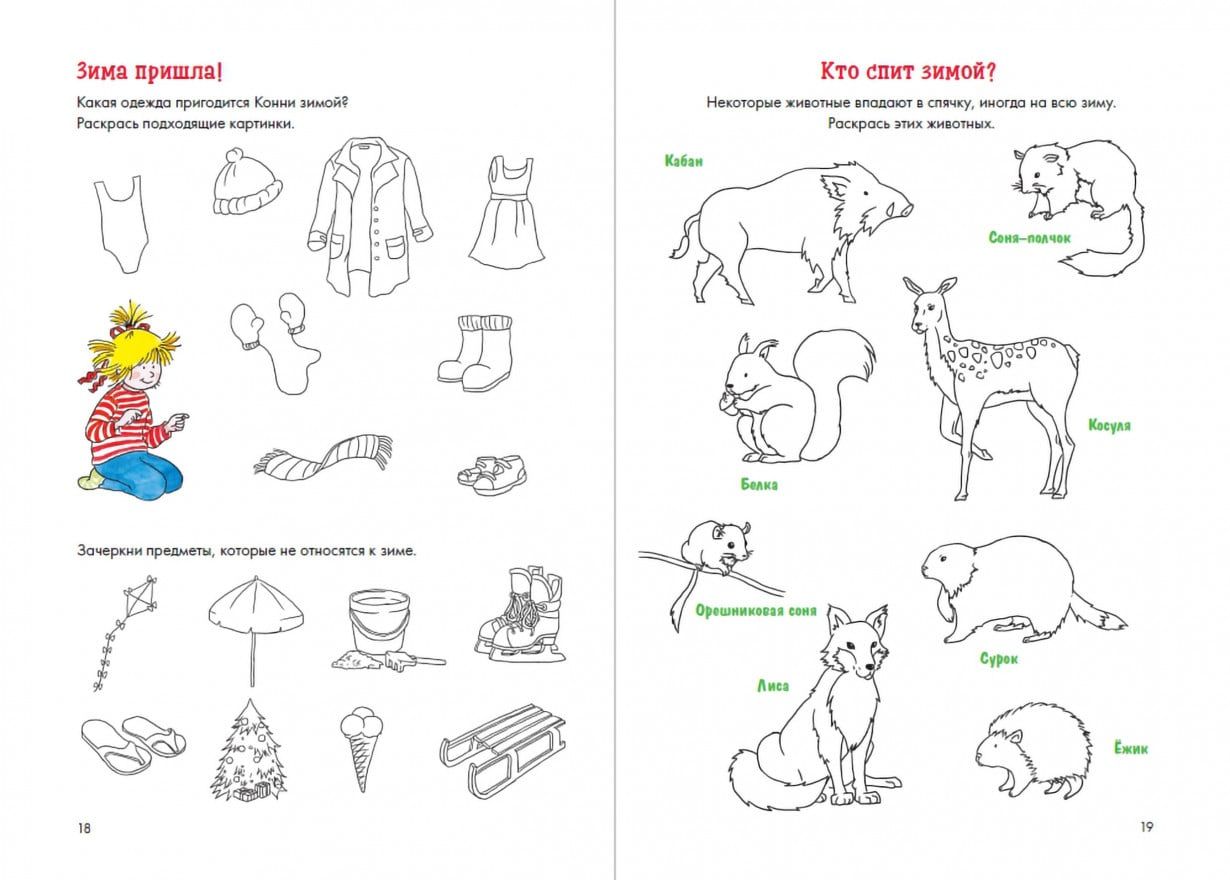 Зима пришла!

Какая одежда пригодится Конни зимой? Раскрась подходящие картинки.

Зачеркни предметы, которые не относятся к зиме.

18

Кто спит зимой?

Некоторые животные впадают в спячку, иногда на всю зиму. Раскрась этих животных.

Кабан

Соня–полчок

Косуля

Белка

Орешниковая соня

Сурок

Лиса

Ёжик

19