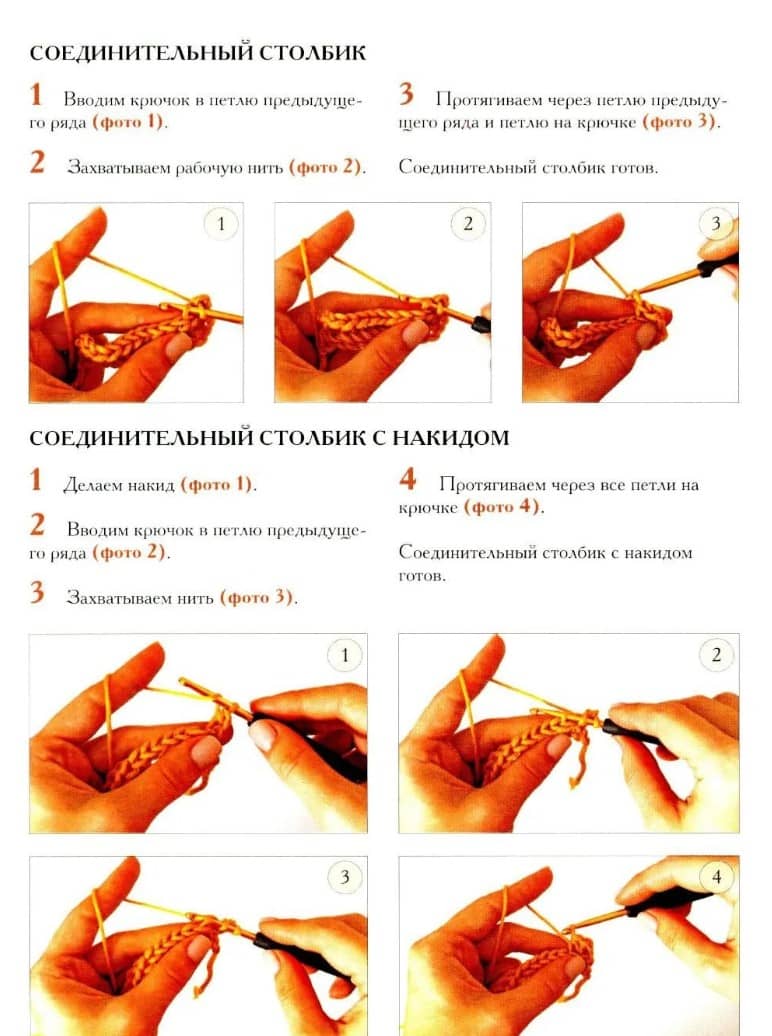 СОЕДИНИТЕЛЬНЫЙ СТОЛБИК

1 Вводим крючок в петлю предыдущего ряда (фото 1).

2 Захватываем рабочую нить (фото 2).

3 Протягиваем через петлю предыдущего ряда и петлю на крючке (фото 3).

Соединительный столбик готов.

1

2

3

СОЕДИНИТЕЛЬНЫЙ СТОЛБИК С НАКИДОМ

1 Делаем накид (фото 1).

2 Вводим крючок в петлю предыдущего ряда (фото 2).

3 Захватываем нить (фото 3).

4 Протягиваем через все петли на крючке (фото 4).

Соединительный столбик с накидом готов.

1

2

3

4