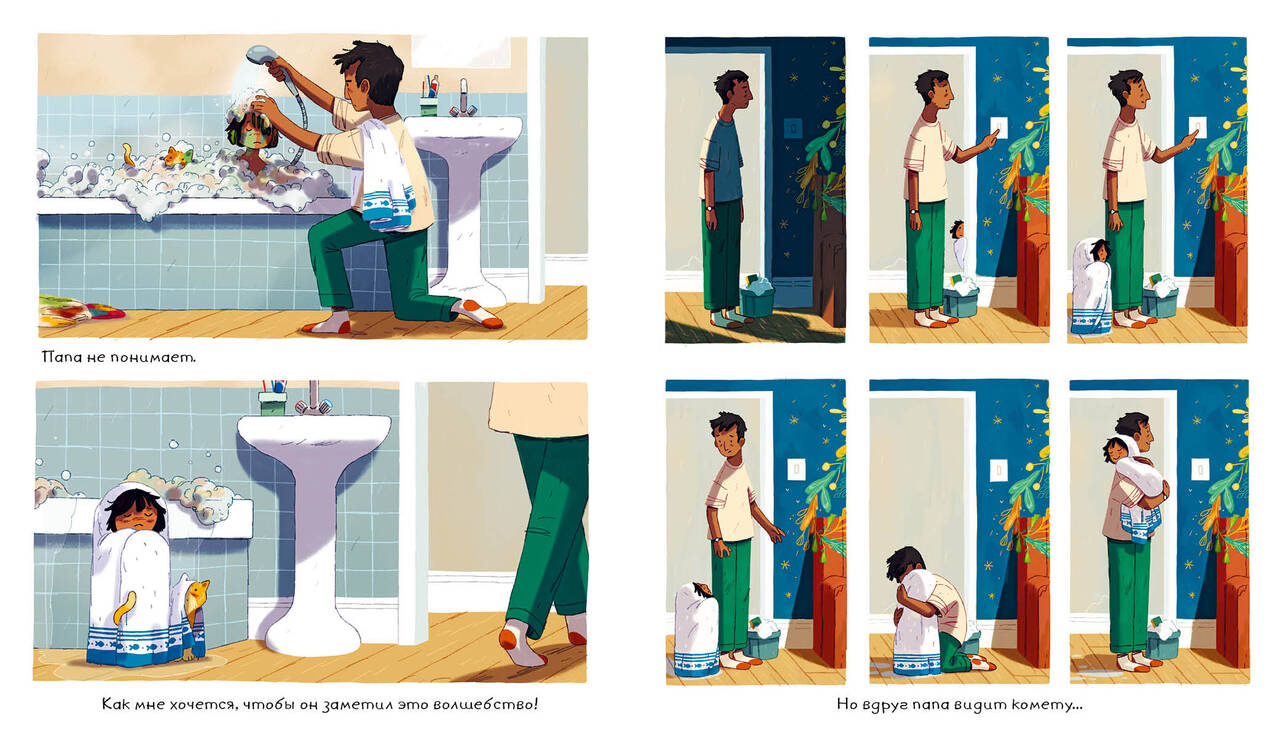 Папа не понимает.

Как мне хочется, чтобы он заметил это волшебство!

Но вдруг папа видит комету...