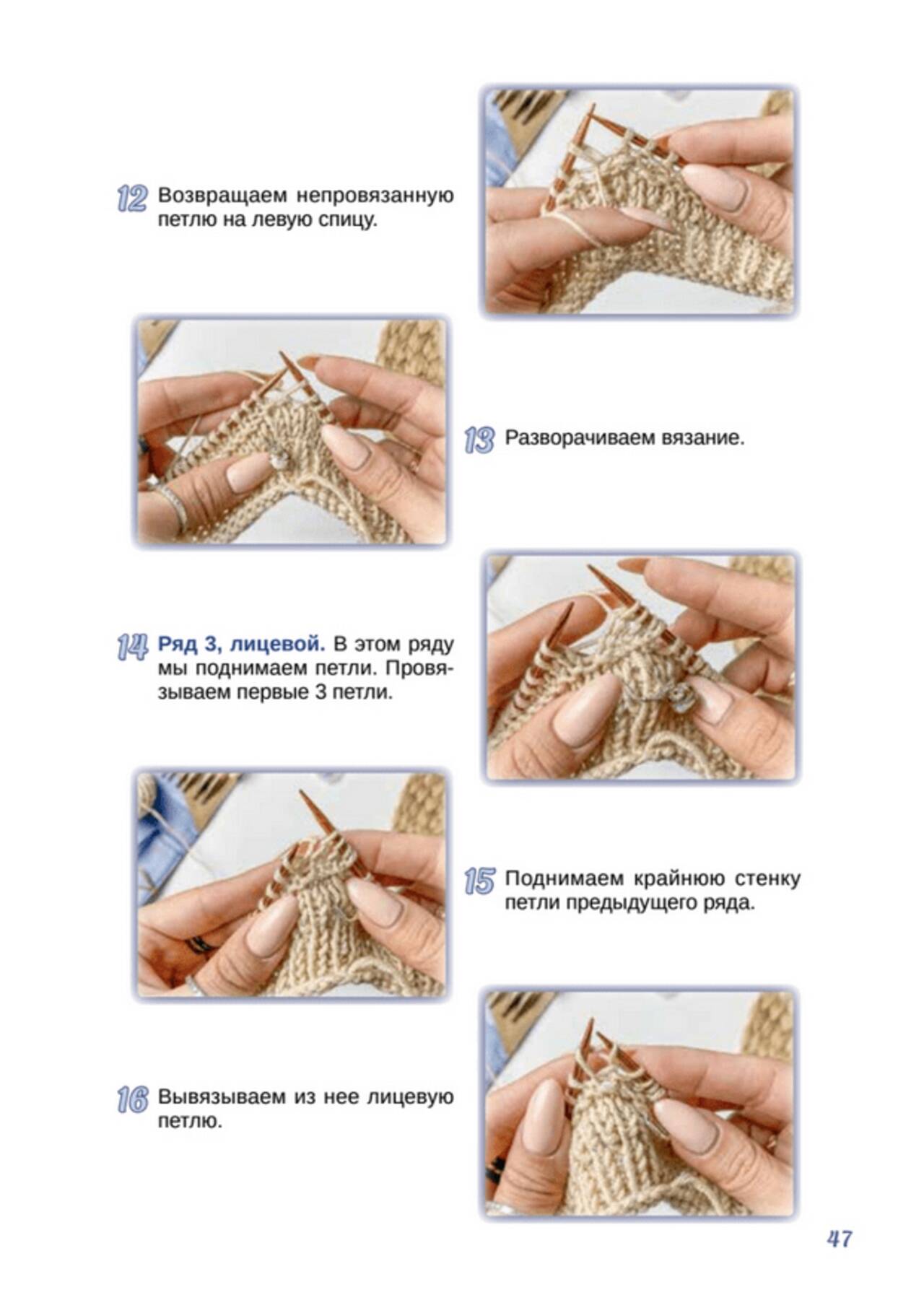 12 Возвращаем непровязанную петлю на левую спицу.

13 Разворачиваем вязание.

14 Ряд 3, лицевой. В этом ряду мы поднимаем петли. Провязываем первые 3 петли.

15 Поднимаем крайнюю стенку петли предыдущего ряда.

16 Вывязываем из нее лицевую петлю.

47