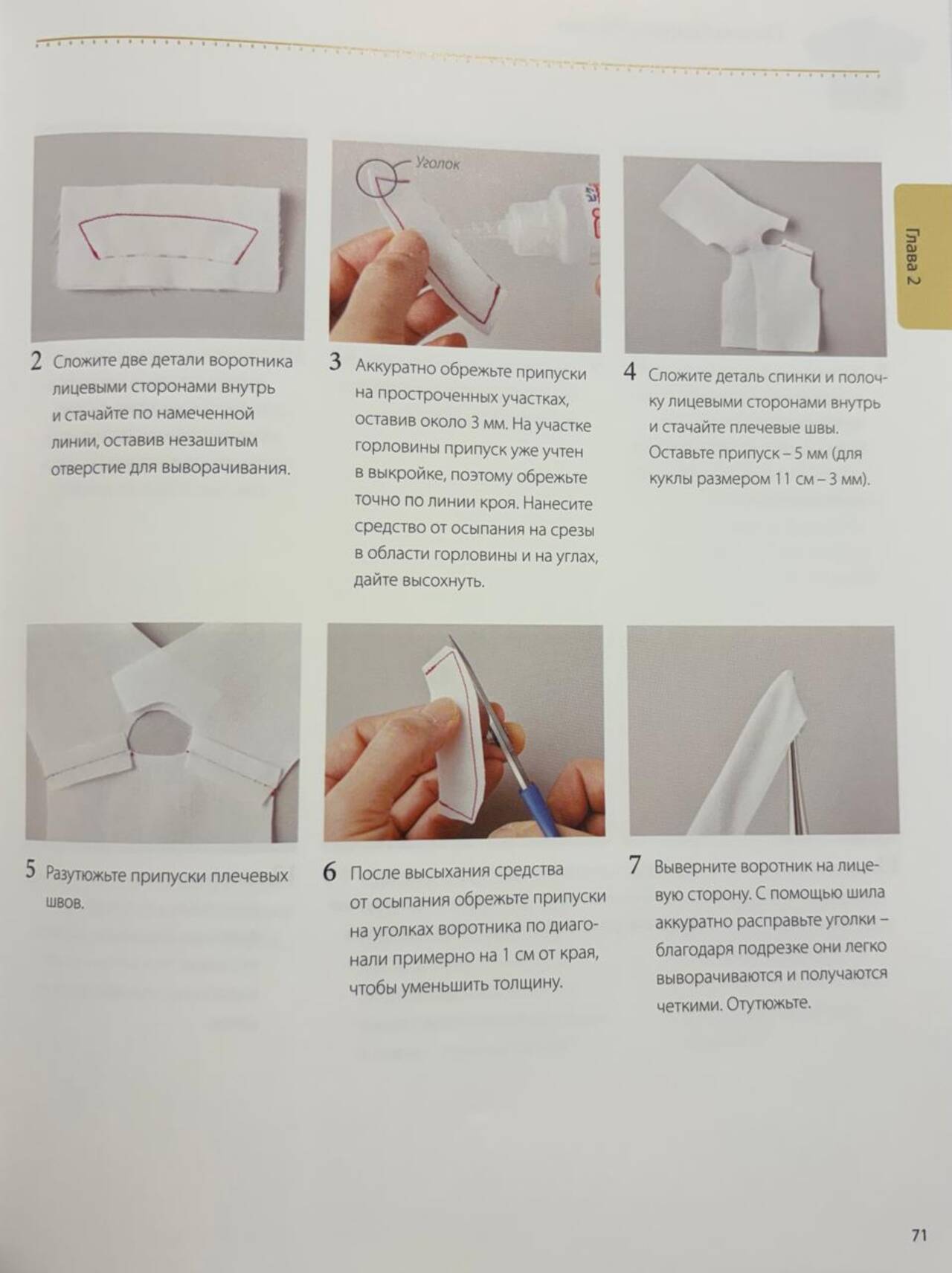 Уголок

Глава 2

2 Сложите две детали воротника лицевыми сторонами внутрь и стачайте по намеченной линии, оставив незашитым отверстие для выворачивания.

3 Аккуратно обрежьте припуски на простроченных участках, оставив около 3 мм. На участке горловины припуск уже учтен в выкройке, поэтому обрежьте точно по линии кроя. Нанесите средство от осыпания на срезы в области горловины и на углах, дайте высохнуть.

4 Сложите деталь спинки и полочку лицевыми сторонами внутрь и стачайте плечевые швы. Оставьте припуск – 5 мм (для куклы размером 11 см – 3 мм).

5 Разутюжьте припуски плечевых швов.

6 После высыхания средства от осыпания обрежьте припуски на уголках воротника по диагонали примерно на 1 см от края, чтобы уменьшить толщину.

7 Выверните воротник на лицевую сторону. С помощью шила аккуратно расправьте уголки – благодаря подрезке они легко выворачиваются и получаются четкими. Отутюжьте.

71