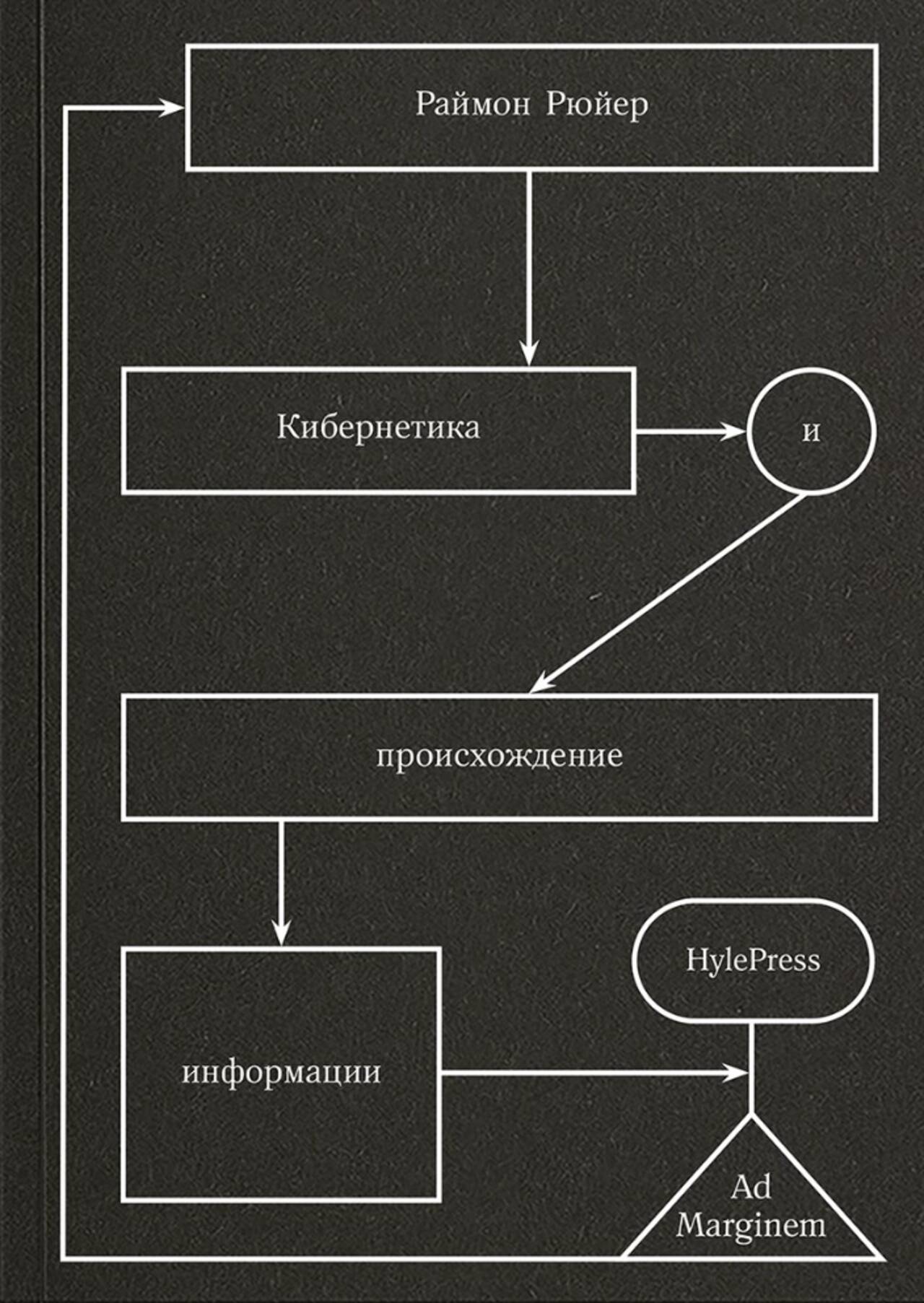 Раймон Рюйер

Кибернетика

и

происхождение

информации

HylePress

Ad
Marginem