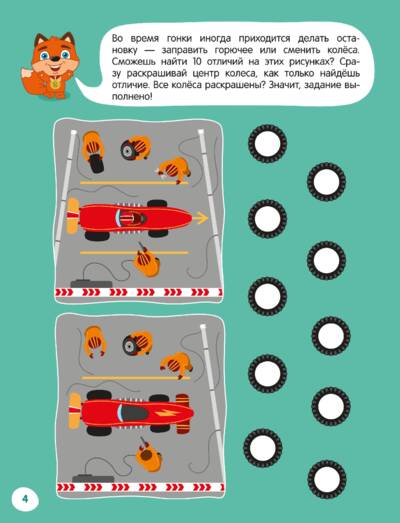 Во время гонки иногда приходится делать остановку — заправить горючее или сменить колёса. Сможешь найти 10 отличий на этих рисунках? Сразу раскрашивай центр колеса, как только найдёшь отличие. Все колёса раскрашены? Значит, задание выполнено!

4