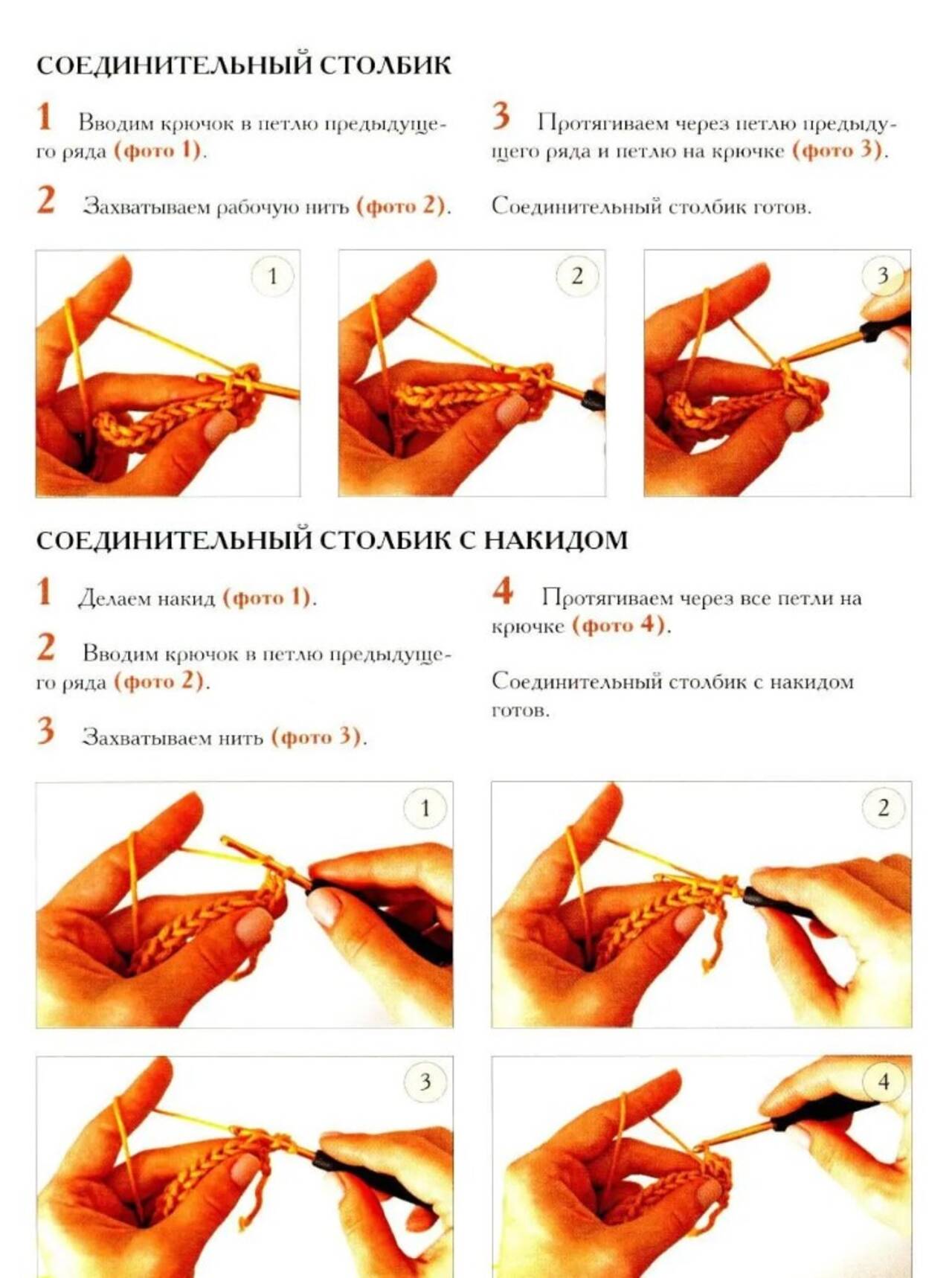 СОЕДИНИТЕЛЬНЫЙ СТОЛБИК

1 Вводим крючок в петлю предыдущего ряда (фото 1).

2 Захватываем рабочую нить (фото 2).

3 Протягиваем через петлю предыдущего ряда и петлю на крючке (фото 3).

Соединительный столбик готов.

1

2

3

СОЕДИНИТЕЛЬНЫЙ СТОЛБИК С НАКИДОМ

1 Делаем накид (фото 1).

2 Вводим крючок в петлю предыдущего ряда (фото 2).

3 Захватываем нить (фото 3).

4 Протягиваем через все петли на крючке (фото 4).

Соединительный столбик с накидом готов.

1

2

3

4