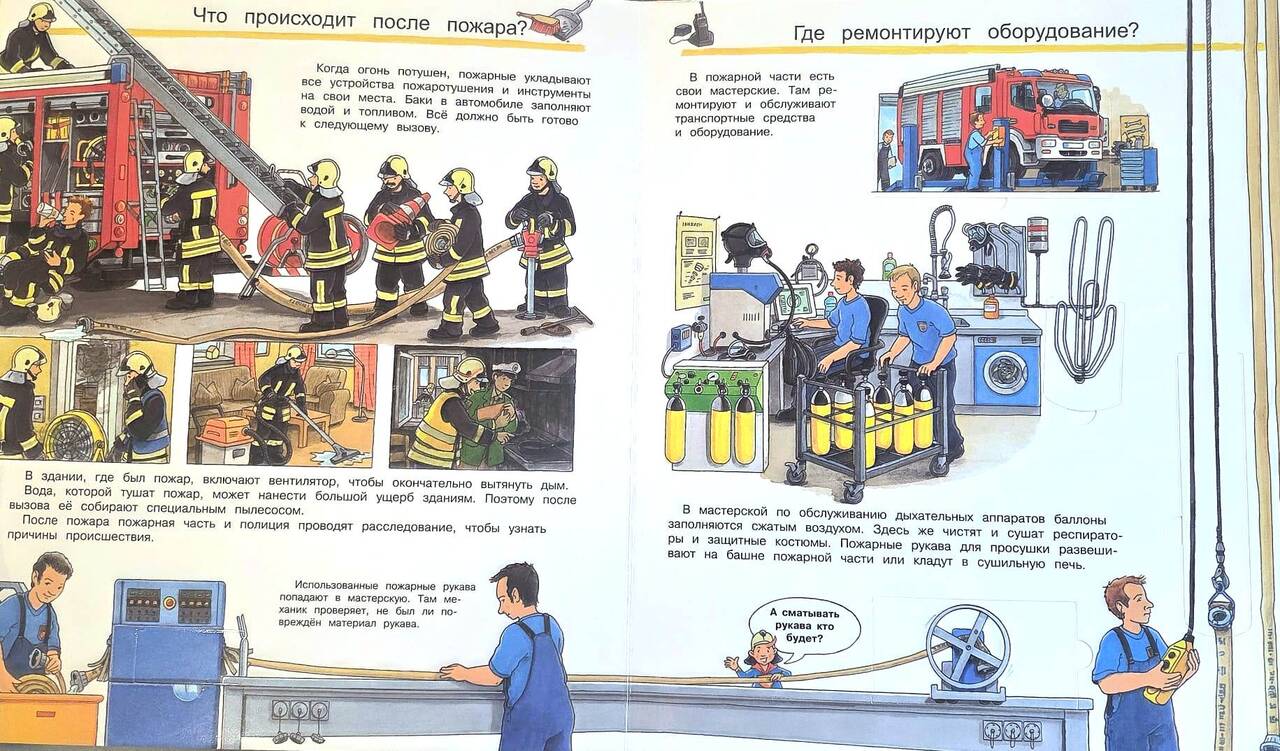 Что происходит после пожара?

Когда огонь потушен, пожарные укладывают все устройства пожаротушения и инструменты на свои места. Баки в автомобиле заполняют водой и топливом. Всё должно быть готово к следующему вызову.

В здании, где был пожар, включают вентилятор, чтобы окончательно вытянуть дым. Вода, которой тушат пожар, может нанести большой ущерб зданиям. Поэтому после вызова её собирают специальным пылесосом.

После пожара пожарная часть и полиция проводят расследование, чтобы узнать причины происшествия.

Использованные пожарные рукава попадают в мастерскую. Там механик проверяет, не был ли повреждён материал рукава.

Где ремонтируют оборудование?

В пожарной части есть свои мастерские. Там ремонтируют и обслуживают транспортные средства и оборудование.

В мастерской по обслуживанию дыхательных аппаратов баллоны заполняются сжатым воздухом. Здесь же чистят и сушат респираторы и защитные костюмы. Пожарные рукава для просушки развешивают на башне пожарной части или кладут в сушильную печь.

А сматывать рукава кто будет?