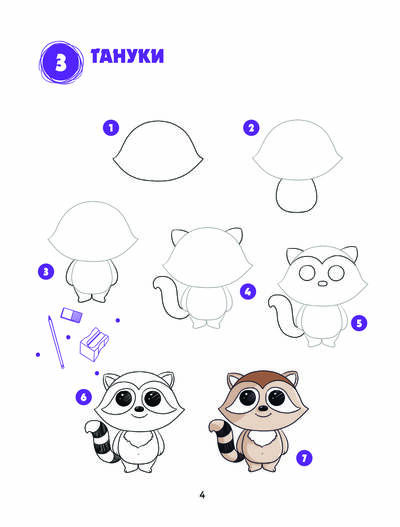 3 ТАНУКИ

1

2

3

4

5

6

7

4