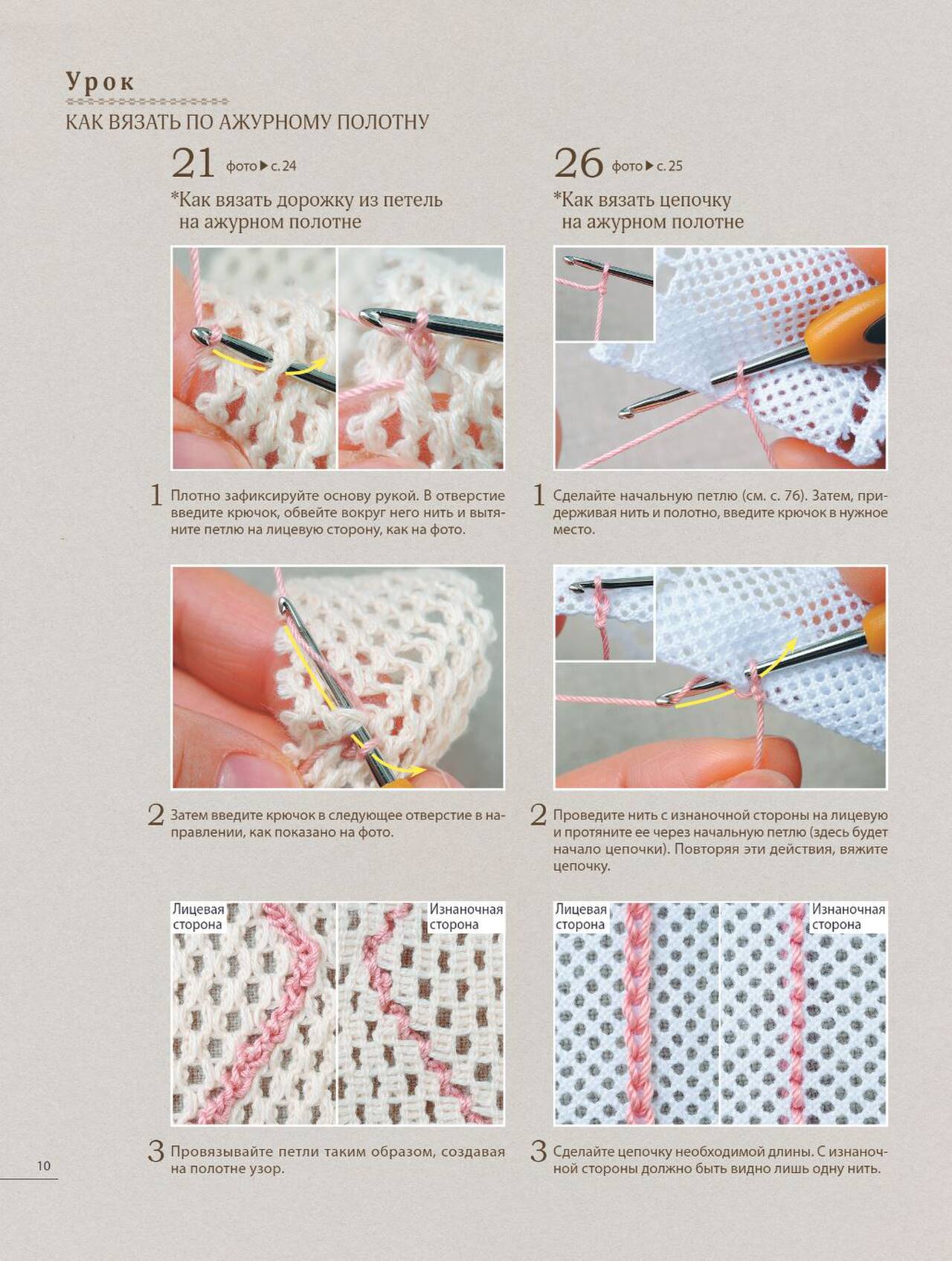 Урок

КАК ВЯЗАТЬ ПО АЖУРНОМУ ПОЛОТНУ

21 фото ▶ с. 24

*Как вязать дорожку из петель на ажурном полотне

1 Плотно зафиксируйте основу рукой. В отверстие введите крючок, обвейте вокруг него нить и вытяните петлю на лицевую сторону, как на фото.

2 Затем введите крючок в следующее отверстие в направлении, как показано на фото.

Лицевая сторона

Изнаночная сторона

3 Провязывайте петли таким образом, создавая на полотне узор.

26 фото ▶ с. 25

*Как вязать цепочку на ажурном полотне

1 Сделайте начальную петлю (см. с. 76). Затем, придерживая нить и полотно, введите крючок в нужное место.

2 Проведите нить с изнаночной стороны на лицевую и протяните ее через начальную петлю (здесь будет начало цепочки). Повторяя эти действия, вяжите цепочку.

Лицевая сторона

Изнаночная сторона

3 Сделайте цепочку необходимой длины. С изнаночной стороны должно быть видно лишь одну нить.

10