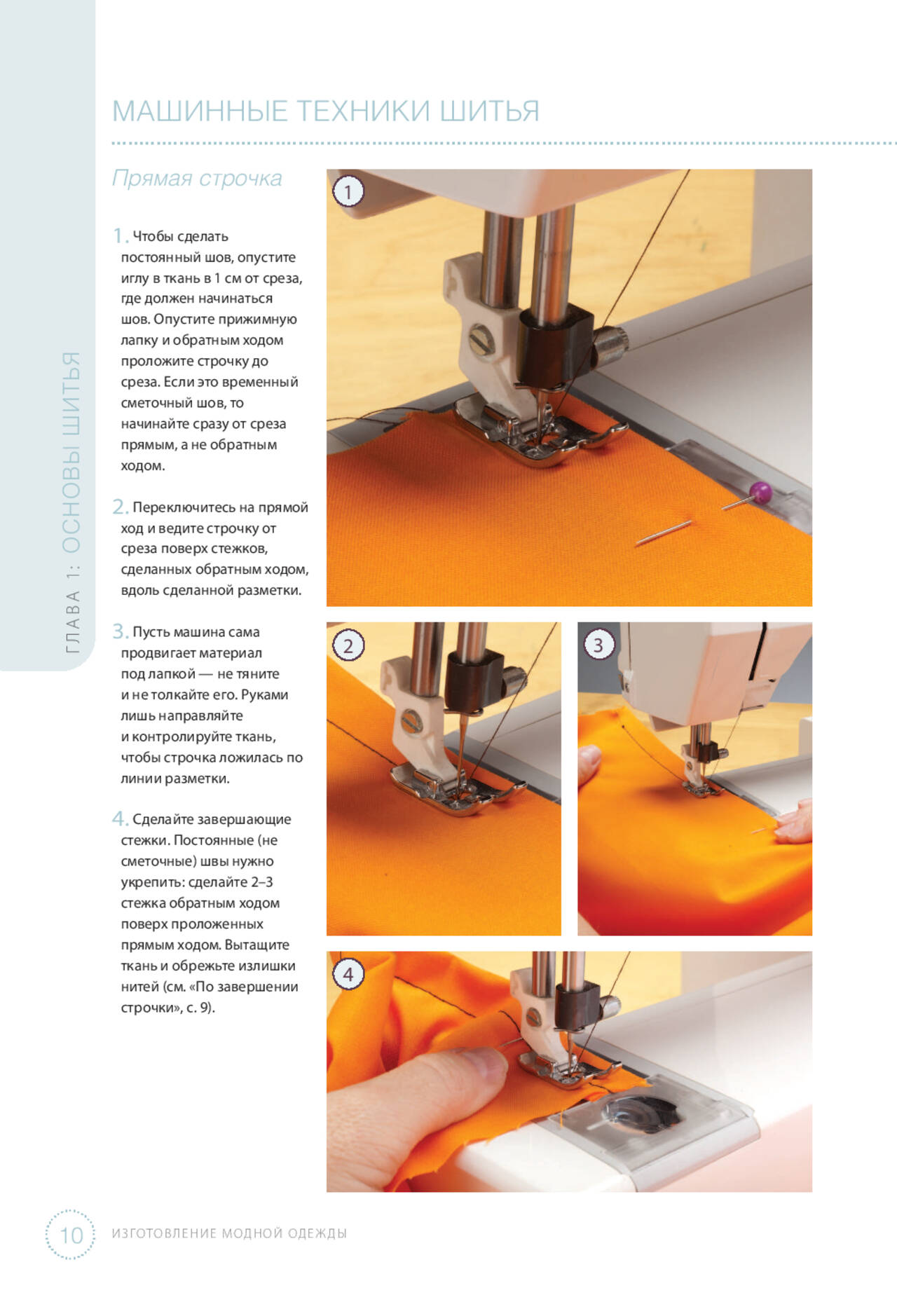 ГЛАВА 1: ОСНОВЫ ШИТЬЯ

МАШИННЫЕ ТЕХНИКИ ШИТЬЯ

Прямая строчка

1. Чтобы сделать постоянный шов, опустите иглу в ткань в 1 см от среза, где должен начинаться шов. Опустите прижимную лапку и обратным ходом проложите строчку до среза. Если это временный сметочный шов, то начинайте сразу от среза прямым, а не обратным ходом.

2. Переключитесь на прямой ход и ведите строчку от среза поверх стежков, сделанных обратным ходом, вдоль сделанной разметки.

3. Пусть машина сама продвигает материал под лапкой — не тяните и не толкайте его. Руками лишь направляйте и контролируйте ткань, чтобы строчка ложилась по линии разметки.

4. Сделайте завершающие стежки. Постоянные (не сметочные) швы нужно укрепить: сделайте 2–3 стежка обратным ходом поверх проложенных прямым ходом. Вытащите ткань и обрежьте излишки нитей (см. «По завершении строчки», с. 9).

1

2

3

4

10 ИЗГОТОВЛЕНИЕ МОДНОЙ ОДЕЖДЫ