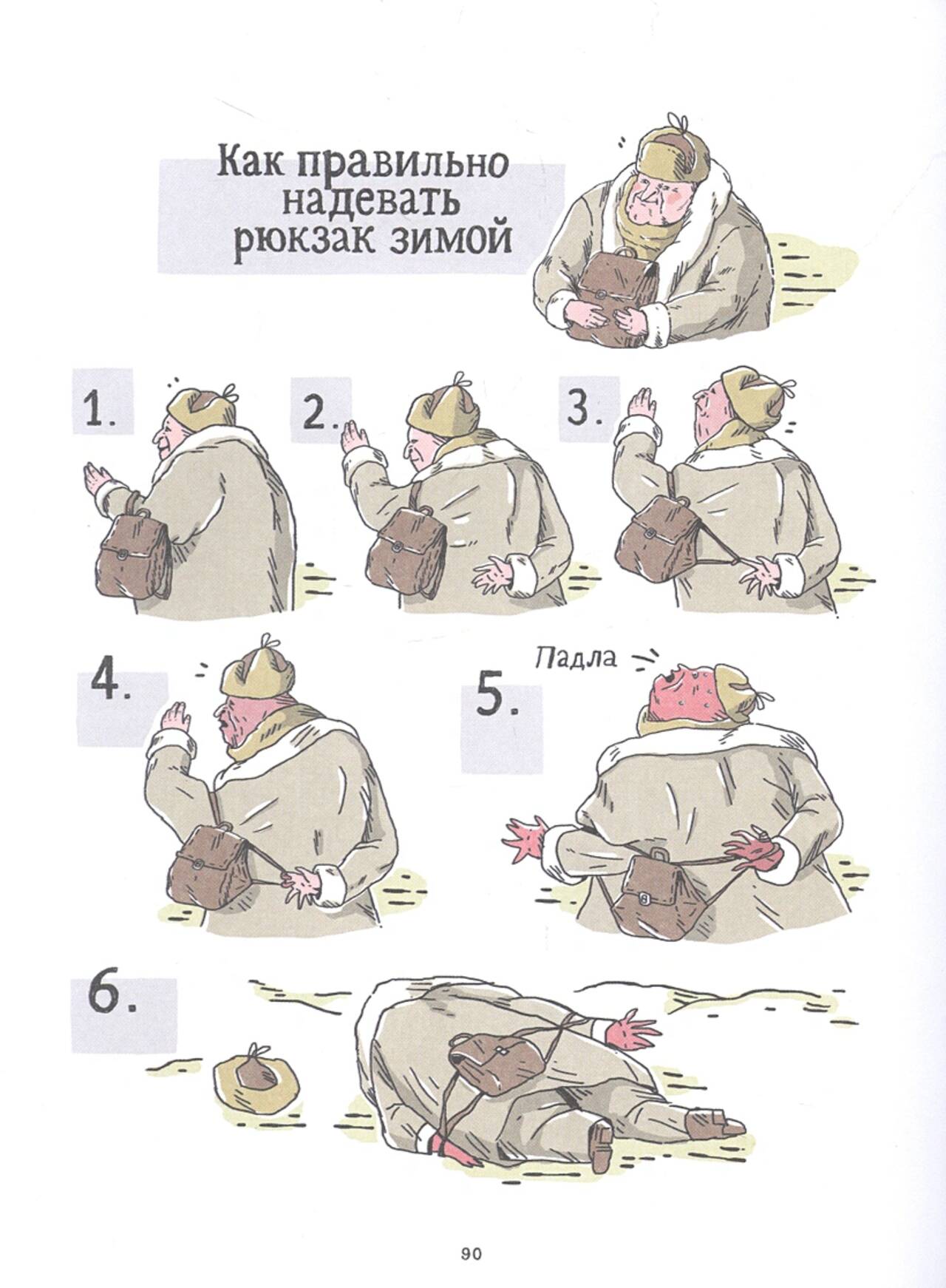 Как правильно надевать рюкзак зимой

1.

2.

3.

4.

Падла

5.

6.

90